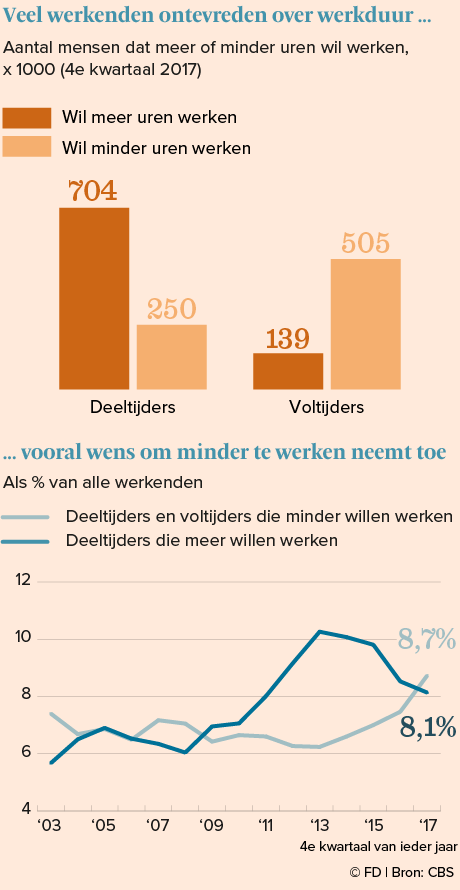 Veel werkenden ontevreden over werkduur ...

Aantal mensen dat meer of minder uren wil werken, x 1000 (4e kwartaal 2017)

Wil meer uren werken

Wil minder uren werken

704

250

139

505

Deeltijders

Voltijders

... vooral wens om minder te werken neemt toe

Als % van alle werkenden

Deeltijders en voltijders die minder willen werken

Deeltijders die meer willen werken

12

10

8

6

4

8,7%

8,1%

'03 '05 '07 '09 '11 '13 '15 '17

4e kwartaal van ieder jaar

© FD | Bron: CBS