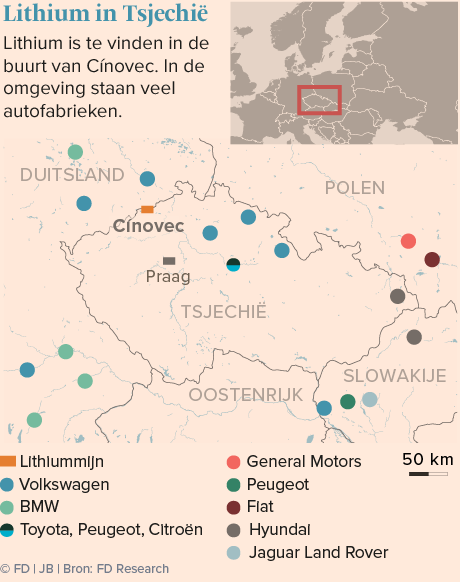 Lithium in Tsjechië

Lithium is te vinden in de buurt van Cínovec. In de omgeving staan veel autofabrieken.

DUITSLAND
POLEN
Cínovec
Praag
TSJECHIË
SLOWAKIJE
OOSTENRIJK

Lithiummijn
Volkswagen
BMW
Toyota, Peugeot, Citroën
General Motors
Peugeot
Fiat
Hyundai
Jaguar Land Rover
50 km

© FD | JB | Bron: FD Research