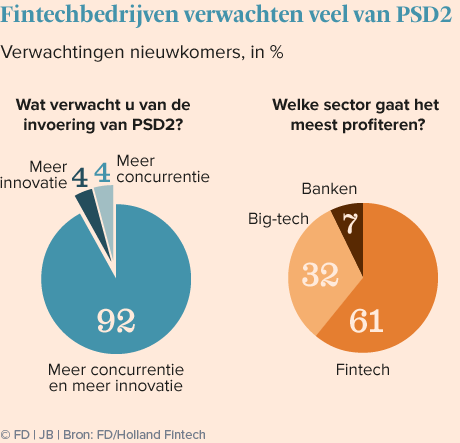 Fintechbedrijven verwachten veel van PSD2

Verwachtingen nieuwkomers, in %

Wat verwacht u van de invoering van PSD2?

Meer innovatie 4

4 Meer concurrentie

92

Meer concurrentie en meer innovatie

Welke sector gaat het meest profiteren?

Banken

7

Big-tech

32

61

Fintech

© FD | JB | Bron: FD/Holland Fintech