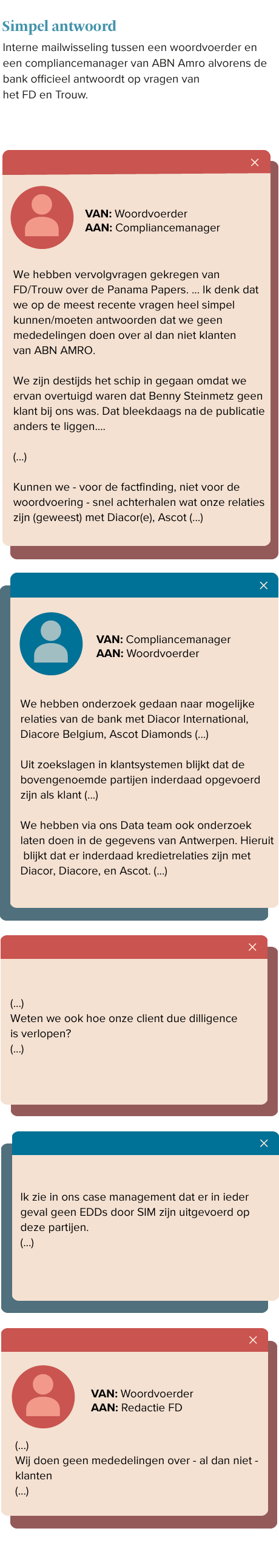 Simpel antwoord

Interne mailwisseling tussen een woordvoerder en een compliancemanager van ABN Amro alvorens de bank officieel antwoordt op vragen van het FD en Trouw.

×

VAN: Woordvoerder
AAN: Compliancemanager

We hebben vervolgvragen gekregen van FD/Trouw over de Panama Papers. ... Ik denk dat we op de meest recente vragen heel simpel kunnen/moeten antwoorden dat we geen mededelingen doen over al dan niet klanten van ABN AMRO.

We zijn destijds het schip in gegaan omdat we ervan overtuigd waren dat Benny Steinmetz geen klant bij ons was. Dat bleekdaags na de publicatie anders te liggen....

(...)

Kunnen we - voor de factfinding, niet voor de woordvoering - snel achterhalen wat onze relaties zijn (geweest) met Diacor(e), Ascot (...)

×

VAN: Compliancemanager
AAN: Woordvoerder

We hebben onderzoek gedaan naar mogelijke relaties van de bank met Diacor International, Diacore Belgium, Ascot Diamonds (...)

Uit zoekslagen in klantsystemen blijkt dat de bovengenoemde partijen inderdaad opgevoerd zijn als klant (...)

We hebben via ons Data team ook onderzoek laten doen in de gegevens van Antwerpen. Hieruit blijkt dat er inderdaad kredietrelaties zijn met Diacor, Diacore, en Ascot. (...)

×

(...)
Weten we ook hoe onze client due dilligence is verlopen?
(...)

×

Ik zie in ons case management dat er in ieder geval geen EDDs door SIM zijn uitgevoerd op deze partijen.
(...)

×

VAN: Woordvoerder
AAN: Redactie FD

(...)
Wij doen geen mededelingen over - al dan niet - klanten
(...)