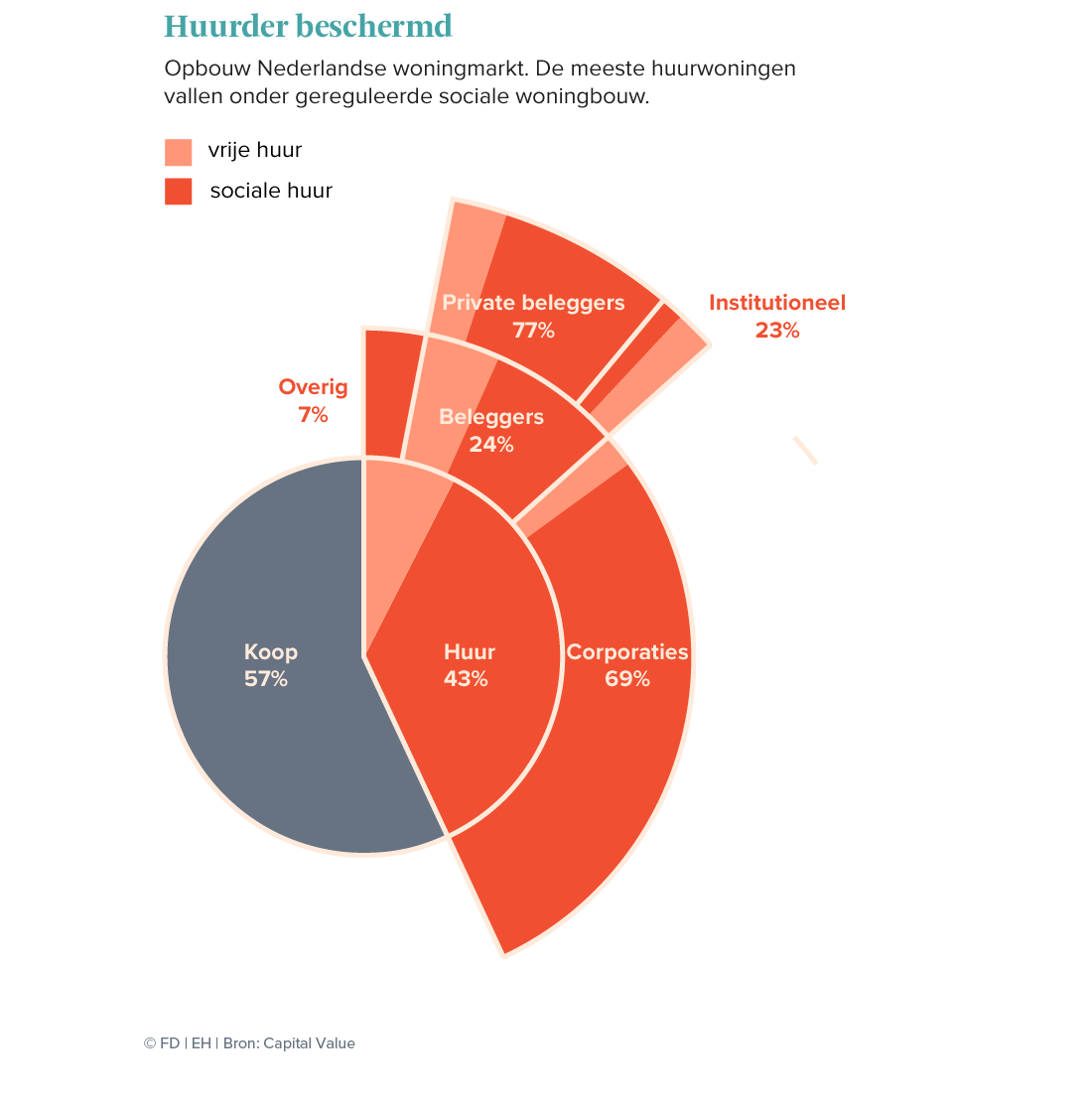 Huurder beschermd

Opbouw Nederlandse woningmarkt. De meeste huurwoningen vallen onder gereguleerde sociale woningbouw.

vrije huur
sociale huur

Private beleggers
77%

Institutioneel
23%

Overig
7%

Beleggers
24%

Koop
57%

Huur
43%

Corporaties
69%

© FD | EH | Bron: Capital Value