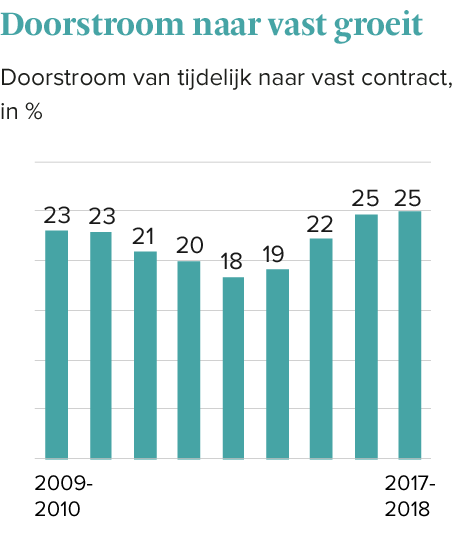 Doorstroom naar vast groeit

Doorstroom van tijdelijk naar vast contract, in %

23 23 21 20 18 19 22 25 25

2009-2010

2017-2018