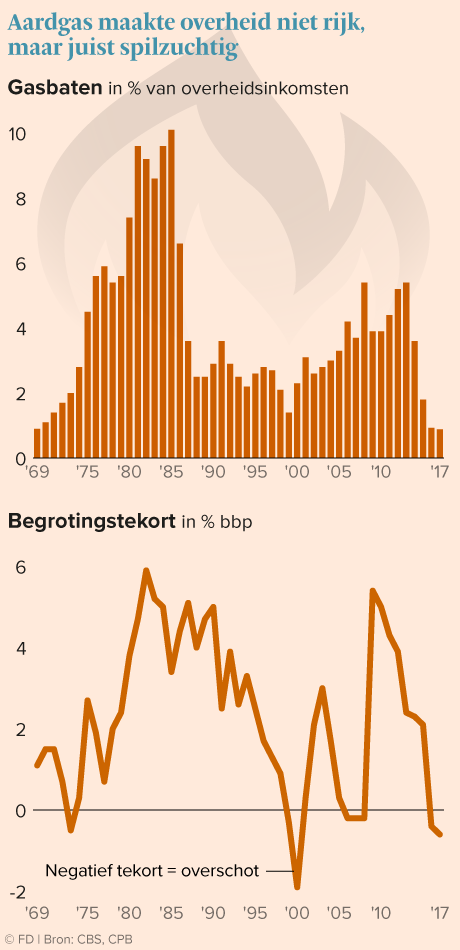 Aardgas maakte overheid niet rijk, maar juist spilzuchtig

Gasbaten in % van overheidsinkomsten

10
8
6
4
2
0
'69 '75 '80 '85 '90 '95 '00 '05 '10 '17

Begrotingstekort in % bbp

6
4
2
0
-2
Negatief tekort = overschot
'69 '75 '80 '85 '90 '95 '00 '05 '10 '17

© FD | Bron: CBS, CPB