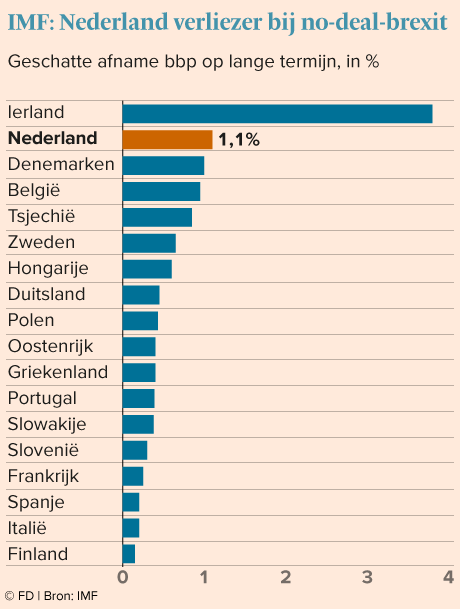 IMF: Nederland verliezer bij no-deal-brexit

Geschatte afname bbp op lange termijn, in %

Ierland
Nederland 1,1%
Denemarken
België
Tsjechië
Zweden
Hongarije
Duitsland
Polen
Oostenrijk
Griekenland
Portugal
Slowakije
Slovenië
Frankrijk
Spanje
Italië
Finland

0 1 2 3 4

© FD | Bron: IMF