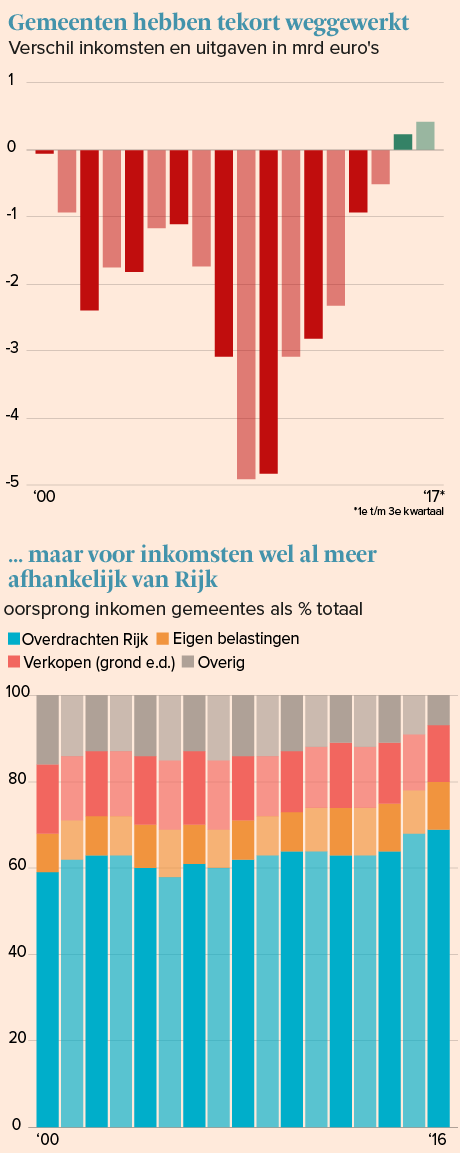 Gemeenten hebben tekort weggewerkt
Verschil inkomsten en uitgaven in mrd euro's

1
0
-1
-2
-3
-4
-5
'00
'17*
*1e t/m 3e kwartaal

... maar voor inkomsten wel al meer afhankelijk van Rijk
oorsprong inkomen gemeentes als % totaal

Overdrachten Rijk
Eigen belastingen
Verkopen (grond e.d.)
Overig

100
80
60
40
20
0
'00
'16