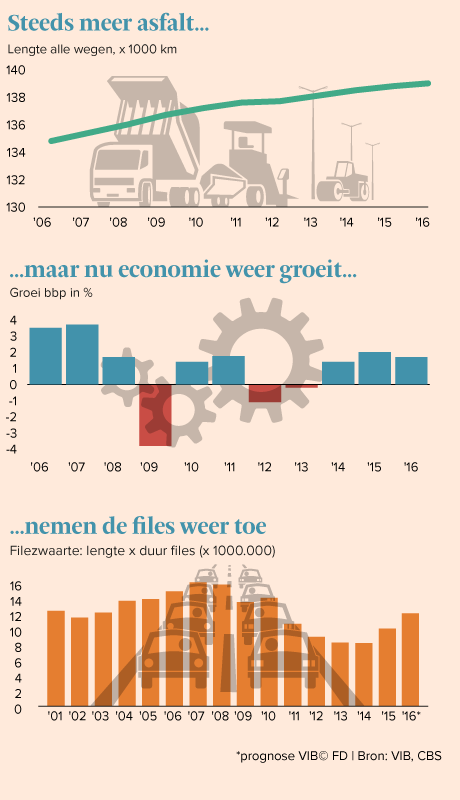 Steeds meer asfalt...

Lengte alle wegen, x 1000 km

140
138
136
134
132
130

'06 '07 '08 '09 '10 '11 '12 '13 '14 '15 '16

...maar nu economie weer groeit...

Groei bbp in %

4
3
2
1
0
-1
-2
-3
-4

'06 '07 '08 '09 '10 '11 '12 '13 '14 '15 '16

...nemen de files weer toe

Filezwaarte: lengte x duur files (x 1000.000)

16
14
12
10
8
6
4
2
0

'01 '02 '03 '04 '05 '06 '07 '08 '09 '10 '11 '12 '13 '14 '15 '16*

*prognose VIB© FD | Bron: VIB, CBS