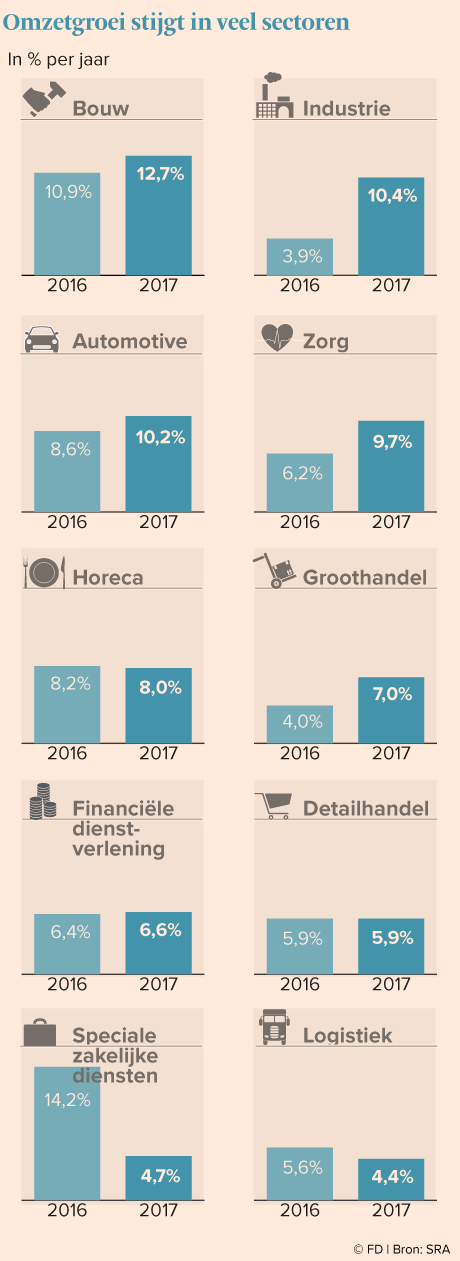 Omzetgroei stijgt in veel sectoren

In % per jaar

Bouw

10,9%
12,7%
2016
2017

Industrie

3,9%
10,4%
2016
2017

Automotive

8,6%
10,2%
2016
2017

Zorg

6,2%
9,7%
2016
2017

Horeca

8,2%
8,0%
2016
2017

Groothandel

4,0%
7,0%
2016
2017

Financiële dienstverlening

6,4%
6,6%
2016
2017

Detailhandel

5,9%
5,9%
2016
2017

Speciale zakelijke diensten

14,2%
4,7%
2016
2017

Logistiek

5,6%
4,4%
2016
2017

© FD | Bron: SRA