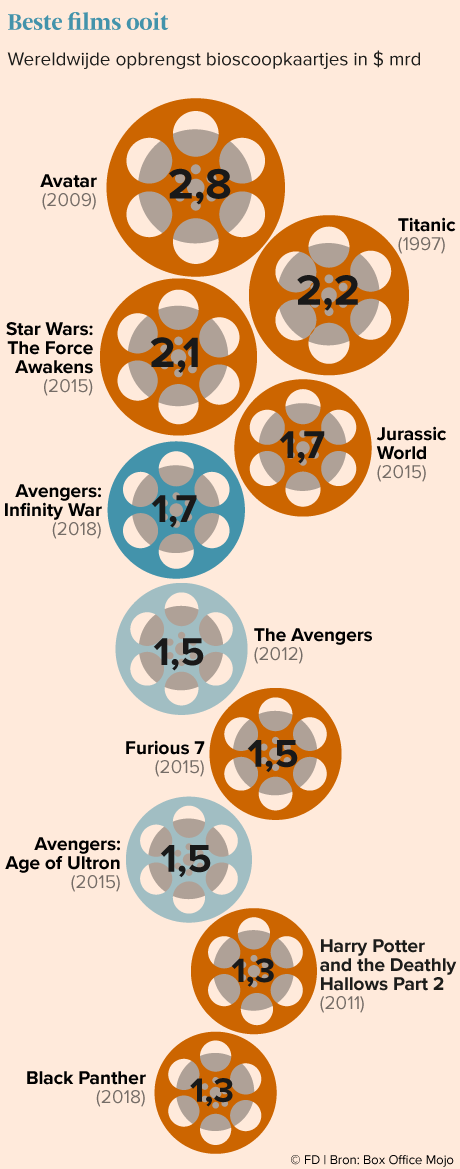 Beste films ooit

Wereldwijde opbrengst bioscoopkaartjes in $ mrd

Avatar
(2009)
2,8

Titanic
(1997)
2,2

Star Wars: The Force Awakens
(2015)
2,1

Jurassic World
(2015)
1,7

Avengers: Infinity War
(2018)
1,7

The Avengers
(2012)
1,5

Furious 7
(2015)
1,5

Avengers: Age of Ultron
(2015)
1,5

Harry Potter and the Deathly Hallows Part 2
(2011)
1,3

Black Panther
(2018)
1,3

© FD | Bron: Box Office Mojo