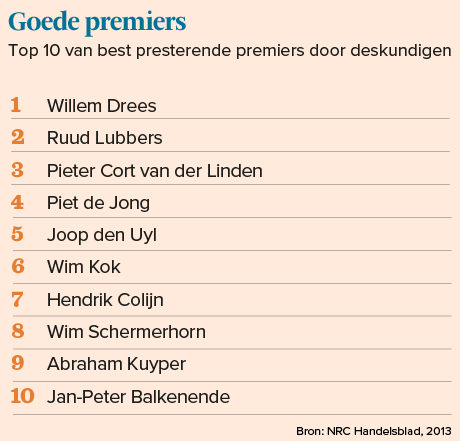 Goede premiers

Top 10 van best presterende premiers door deskundigen

1 Willem Drees
2 Ruud Lubbers
3 Pieter Cort van der Linden
4 Piet de Jong
5 Joop den Uyl
6 Wim Kok
7 Hendrik Colijn
8 Wim Schermerhorn
9 Abraham Kuyper
10 Jan-Peter Balkenende

Bron: NRC Handelsblad, 2013