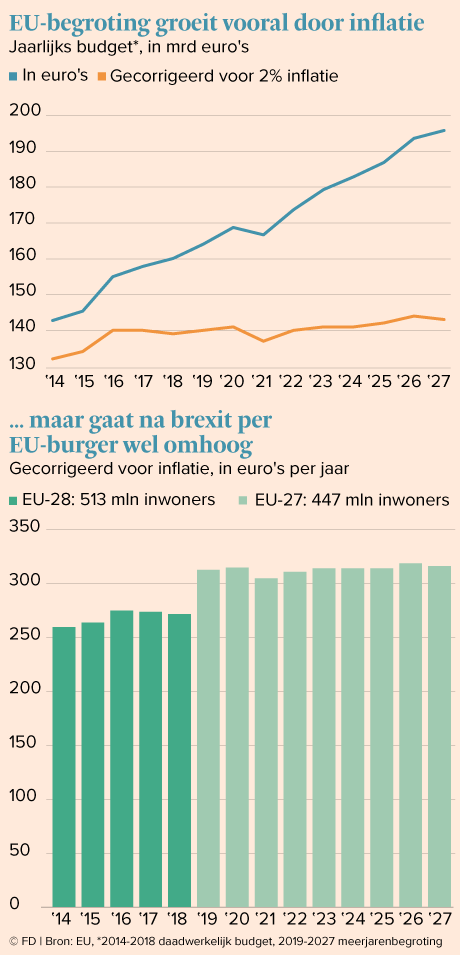 EU-begroting groeit vooral door inflatie
Jaarlijks budget*, in mrd euro's

In euro's Gecorrigeerd voor 2% inflatie

200
190
180
170
160
150
140
130

'14 '15 '16 '17 '18 '19 '20 '21 '22 '23 '24 '25 '26 '27

... maar gaat na brexit per EU-burger wel omhoog
Gecorrigeerd voor inflatie, in euro's per jaar

EU-28: 513 mln inwoners EU-27: 447 mln inwoners

350
300
250
200
150
100
50
0

'14 '15 '16 '17 '18 '19 '20 '21 '22 '23 '24 '25 '26 '27

© FD | Bron: EU, *2014-2018 daadwerkelijk budget, 2019-2027 meerjarenbegroting