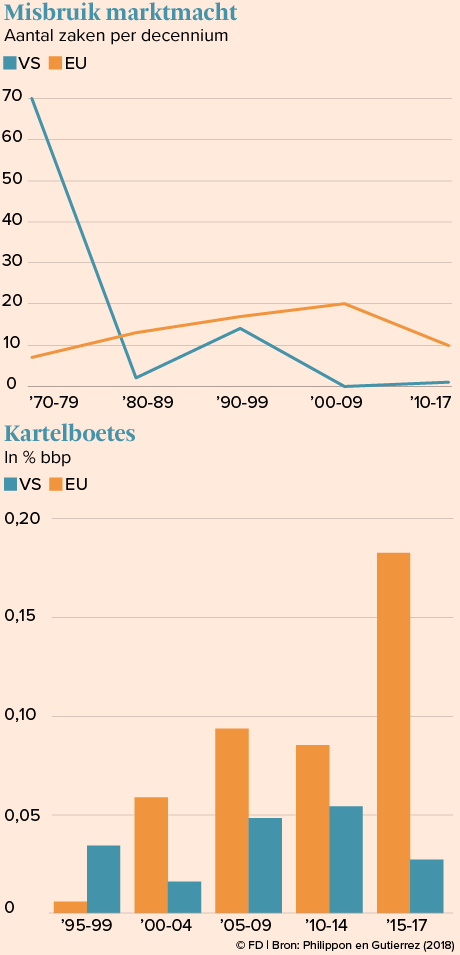 Misbruik marktmacht
Aantal zaken per decennium
VS EU

70
60
50
40
30
20
10
0
'70-79 '80-89 '90-99 '00-09 '10-17

Kartelboetes
In % bbp
VS EU

0,20
0,15
0,10
0,05
0
'95-99 '00-04 '05-09 '10-14 '15-17

© FD | Bron: Philippon en Gutierrez (2018)