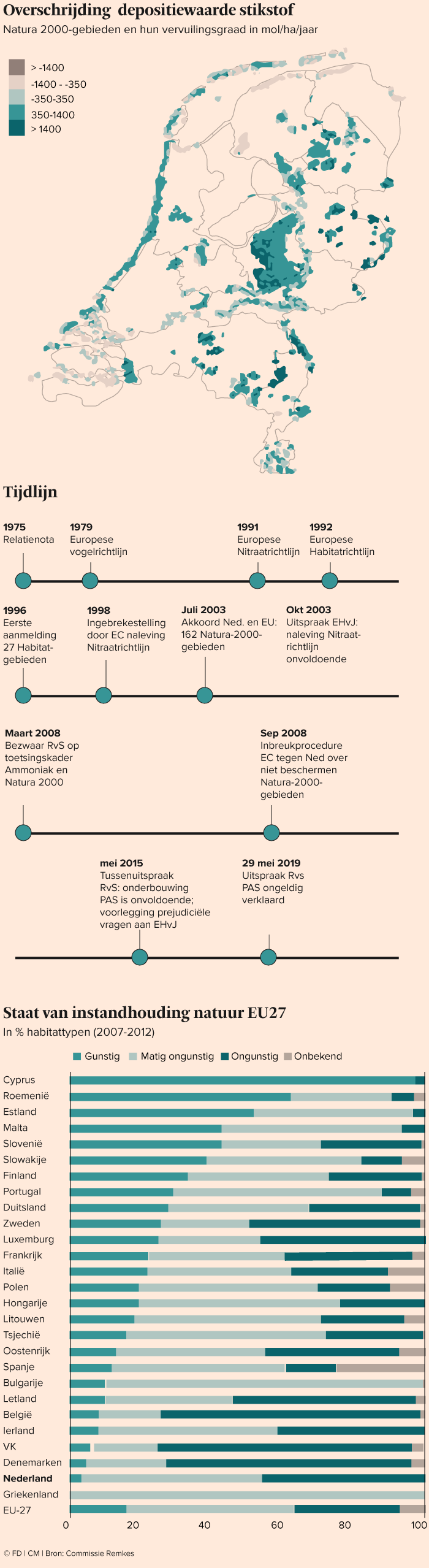 Overschrijding depositiewaarde stikstof

Natura 2000-gebieden en hun vervuilingsgraad in mol/ha/jaar

> -1400
-1400 - -350
-350-350
350-1400
> 1400

Tijdlijn

1975
Relatienota

1979
Europese vogelrichtlijn

1991
Europese Nitraatrichtlijn

1992
Europese Habitatrichtlijn

1996
Eerste aanmelding 27 Habitatgebieden

1998
Ingebrekestelling door EC naleving Nitraatrichtlijn

Juli 2003
Akkoord Ned. en EU: 162 Natura-2000-gebieden

Okt 2003
Uitspraak EHvJ: naleving Nitraatrichtlijn onvoldoende

Maart 2008
Bezwaar RvS op toetsingskader Ammoniak en Natura 2000

Sep 2008
Inbreukprocedure EC tegen Ned over niet beschermen Natura-2000-gebieden

mei 2015
Tussenuitspraak RvS: onderbouwing PAS is onvoldoende; voorlegging prejudiciële vragen aan EHvJ

29 mei 2019
Uitspraak Rvs PAS ongeldig verklaard

Staat van instandhouding natuur EU27

In % habitattypen (2007-2012)

Gunstig Matig ongunstig Ongunstig Onbekend

Cyprus
Roemenië
Estland
Malta
Slovenië
Slowakije
Finland
Portugal
Duitsland
Zweden
Luxemburg
Frankrijk
Italië
Polen
Hongarije
Litouwen
Tsjechië
Oostenrijk
Spanje
Bulgarije
Letland
België
Ierland
VK
Denemarken
Nederland
Griekenland
EU-27

0 20 40 60 80 100

© FD | CM | Bron: Commissie Remkes