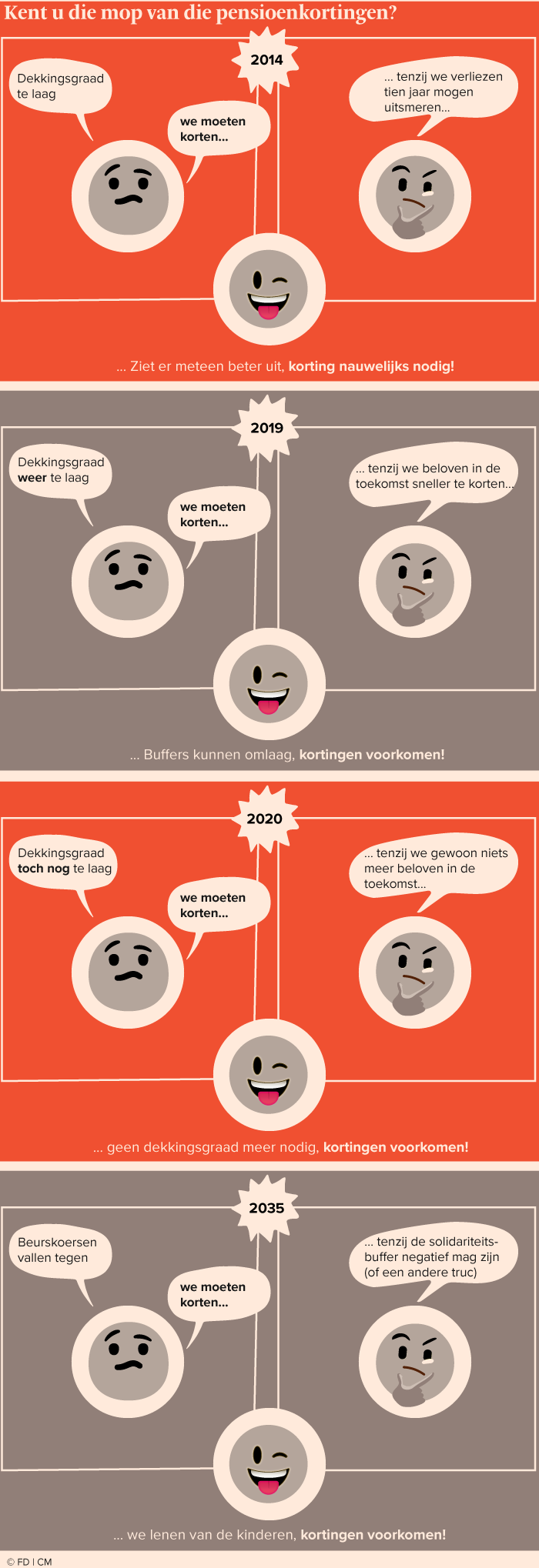 Kent u die mop van die pensioenkortingen?

2014

Dekkingsgraad te laag

we moeten korten...

... tenzij we verliezen tien jaar mogen uitsmeren...

... Ziet er meteen beter uit, korting nauwelijks nodig!

2019

Dekkingsgraad weer te laag

we moeten korten...

... tenzij we beloven in de toekomst sneller te korten...

... Buffers kunnen omlaag, kortingen voorkomen!

2020

Dekkingsgraad toch nog te laag

we moeten korten...

... tenzij we gewoon niets meer beloven in de toekomst...

... geen dekkingsgraad meer nodig, kortingen voorkomen!

2035

Beurskoersen vallen tegen

we moeten korten...

... tenzij de solidariteitsbuffer negatief mag zijn (of een andere truc)

... we lenen van de kinderen, kortingen voorkomen!

© FD | CM