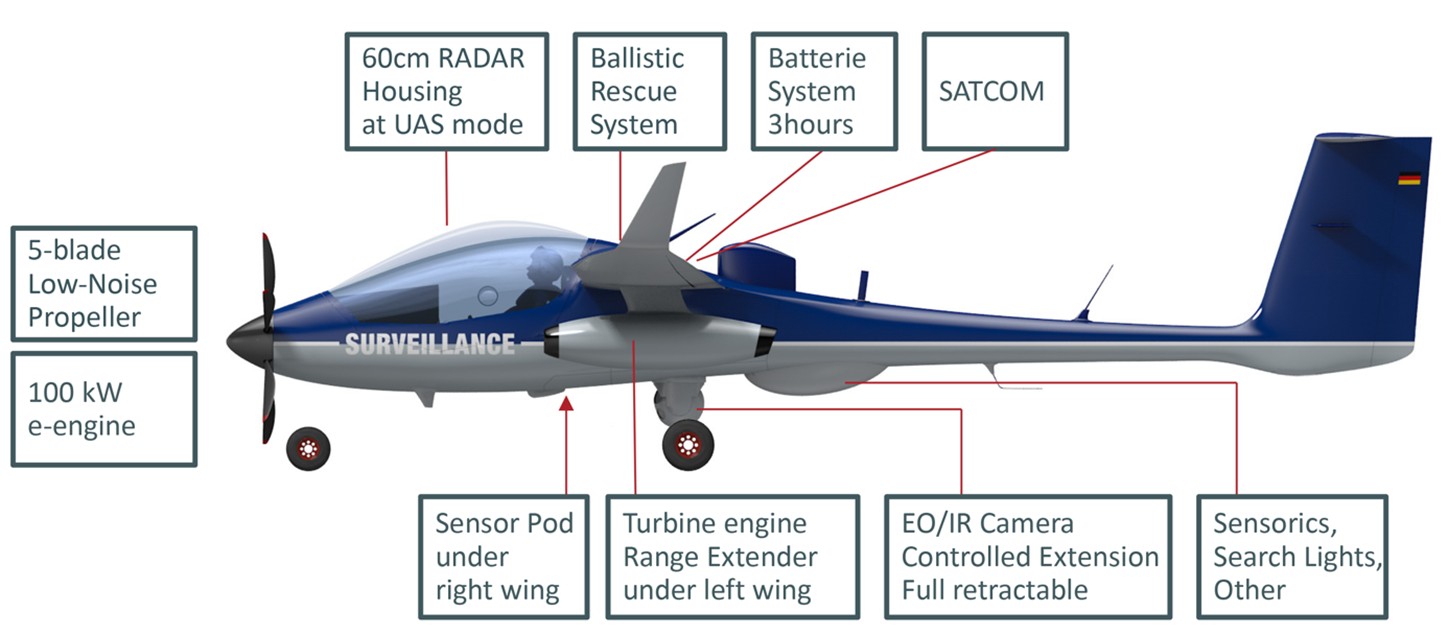 60cm RADAR Housing at UAS mode

Ballistic Rescue System

Batterie System 3hours

SATCOM

5-blade Low-Noise Propeller

100 kW e-engine

SURVEILLANCE

Sensor Pod under right wing

Turbine engine Range Extender under left wing

EO/IR Camera Controlled Extension Full retractable

Sensorics, Search Lights, Other