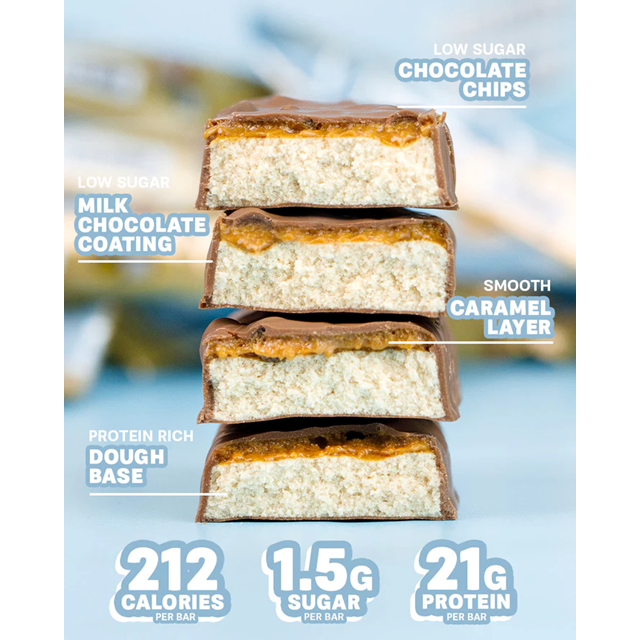 LOW SUGAR
CHOCOLATE CHIPS

LOW SUGAR
MILK CHOCOLATE COATING

SMOOTH
CARAMEL LAYER

PROTEIN RICH
DOUGH BASE

212
CALORIES
PER BAR

1.5G
SUGAR
PER BAR

21G
PROTEIN
PER BAR