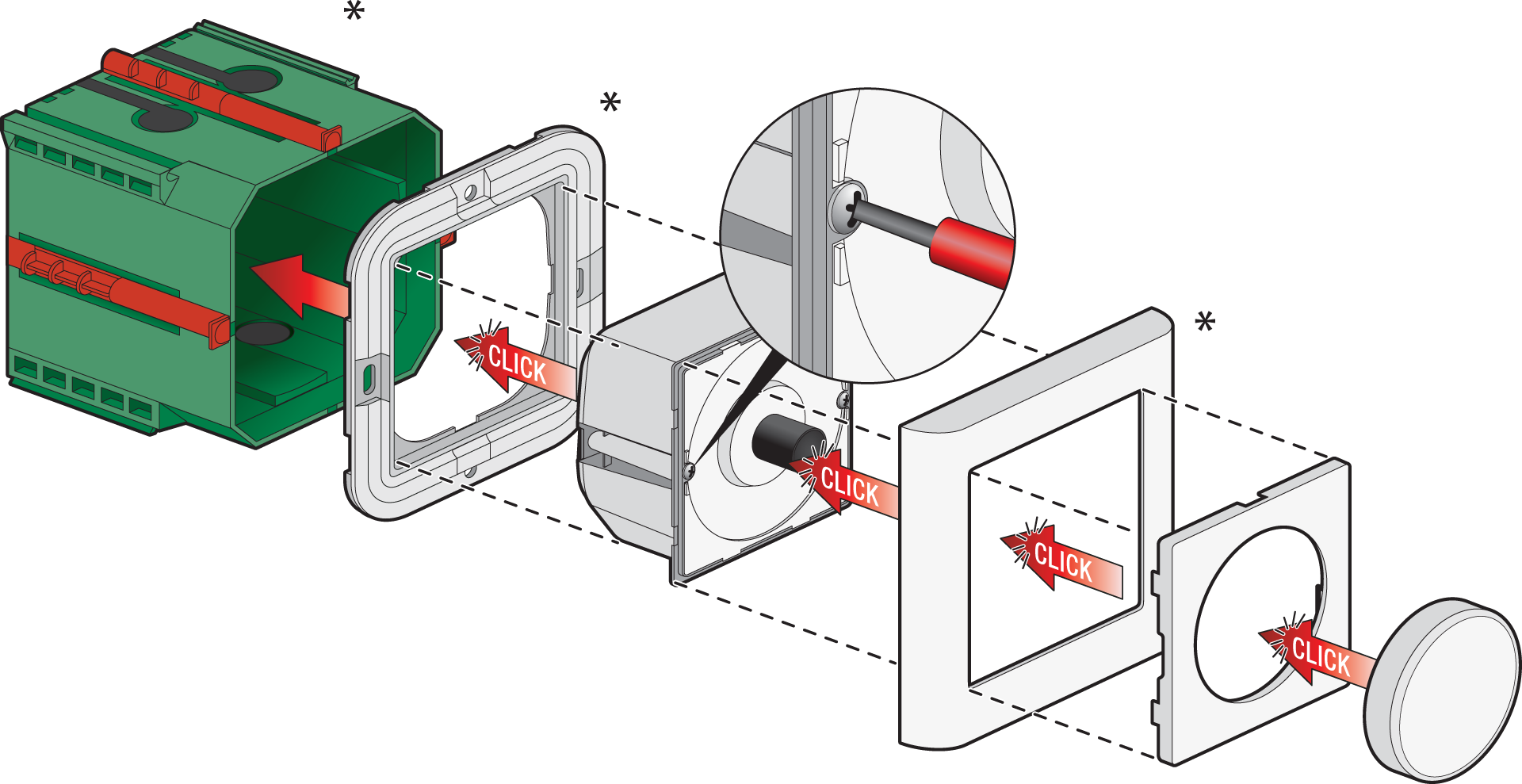 *

*

CLICK

CLICK

*

CLICK

CLICK