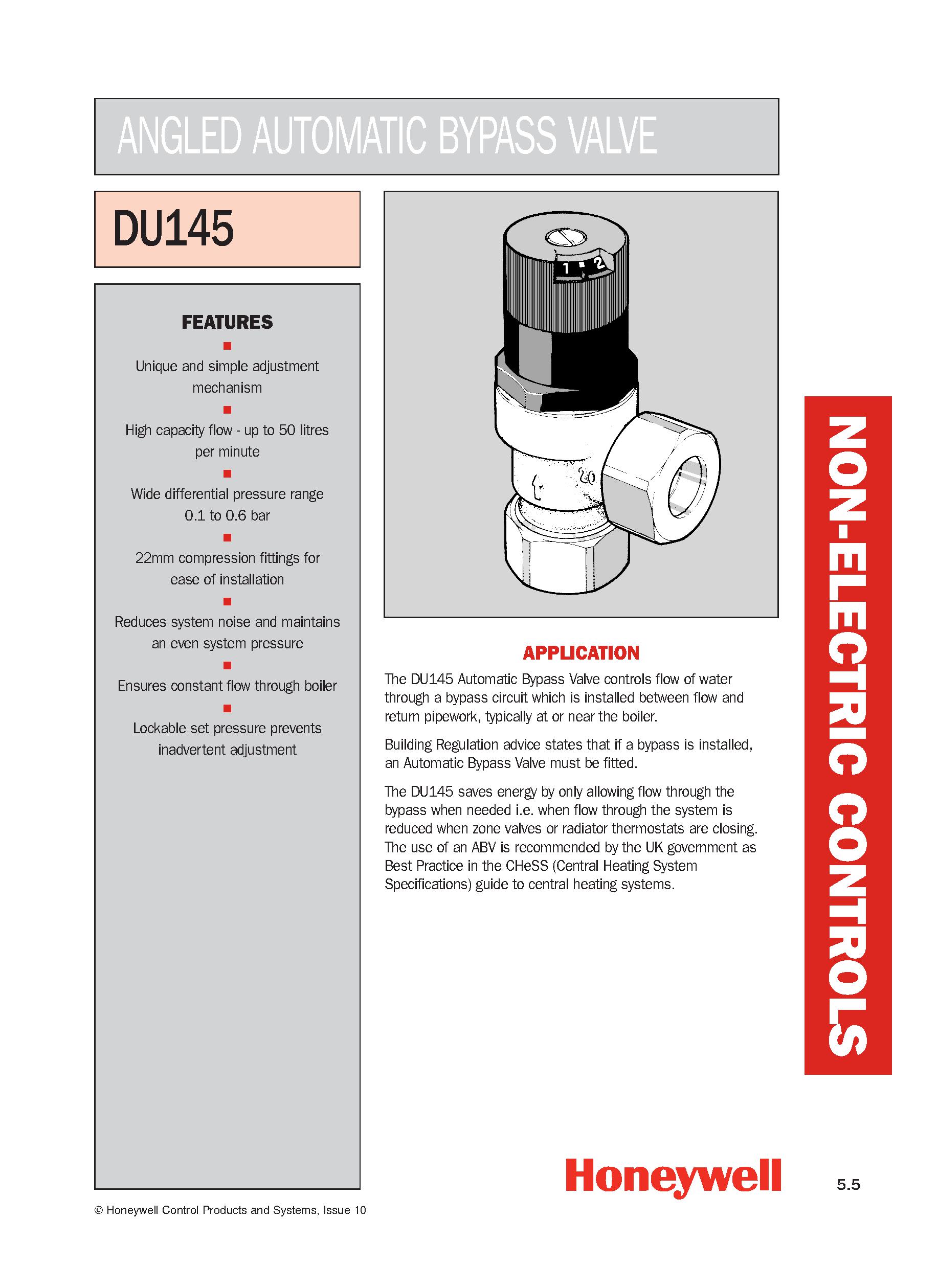 ANGLED AUTOMATIC BYPASS VALVE

DU145

FEATURES

Unique and simple adjustment mechanism

High capacity flow - up to 50 litres per minute

Wide differential pressure range 0.1 to 0.6 bar

22mm compression fittings for ease of installation

Reduces system noise and maintains an even system pressure

Ensures constant flow through boiler

Lockable set pressure prevents inadvertent adjustment

1 2

20

APPLICATION

The DU145 Automatic Bypass Valve controls flow of water through a bypass circuit which is installed between flow and return pipework, typically at or near the boiler.

Building Regulation advice states that if a bypass is installed, an Automatic Bypass Valve must be fitted.

The DU145 saves energy by only allowing flow through the bypass when needed i.e. when flow through the system is reduced when zone valves or radiator thermostats are closing. The use of an ABV is recommended by the UK government as Best Practice in the CHeSS (Central Heating System Specifications) guide to central heating systems.

NON-ELECTRIC CONTROLS

Honeywell

5.5

© Honeywell Control Products and Systems, Issue 10