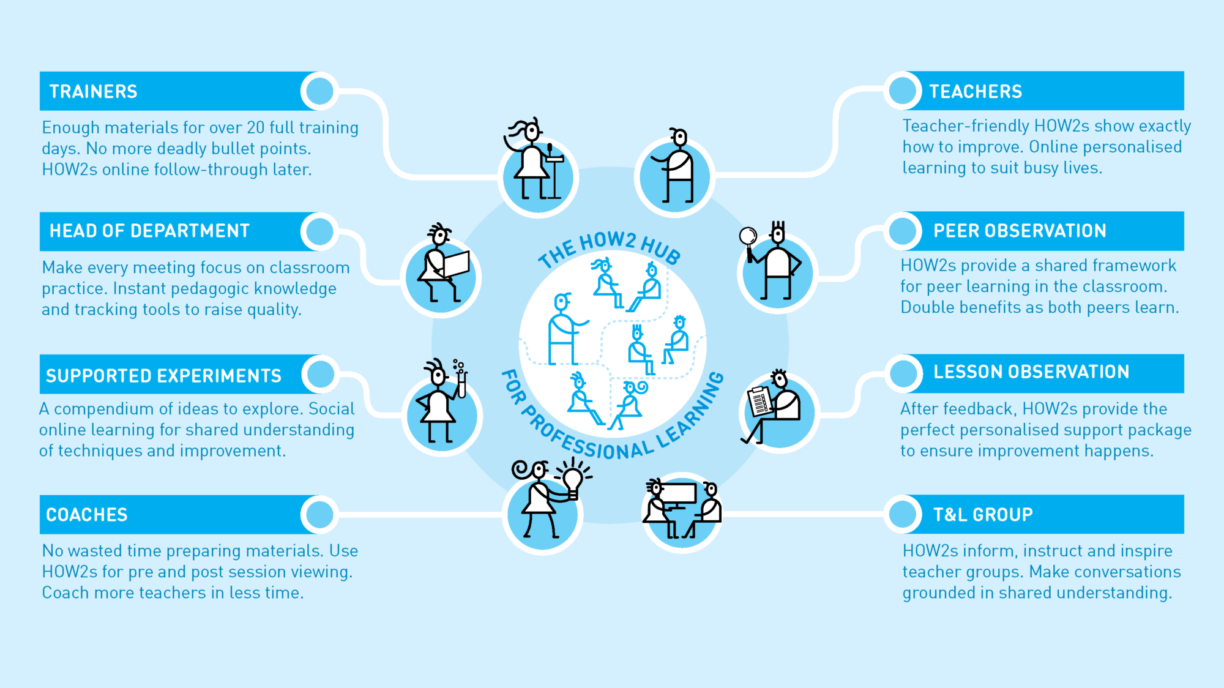 TRAINERS

Enough materials for over 20 full training days. No more deadly bullet points. HOW2s online follow-through later.

HEAD OF DEPARTMENT

Make every meeting focus on classroom practice. Instant pedagogic knowledge and tracking tools to raise quality.

SUPPORTED EXPERIMENTS

A compendium of ideas to explore. Social online learning for shared understanding of techniques and improvement.

COACHES

No wasted time preparing materials. Use HOW2s for pre and post session viewing. Coach more teachers in less time.

THE HOW2 HUB FOR PROFESSIONAL LEARNING

TEACHERS

Teacher-friendly HOW2s show exactly how to improve. Online personalised learning to suit busy lives.

PEER OBSERVATION

HOW2s provide a shared framework for peer learning in the classroom. Double benefits as both peers learn.

LESSON OBSERVATION

After feedback, HOW2s provide the perfect personalised support package to ensure improvement happens.

T&L GROUP

HOW2s inform, instruct and inspire teacher groups. Make conversations grounded in shared understanding.