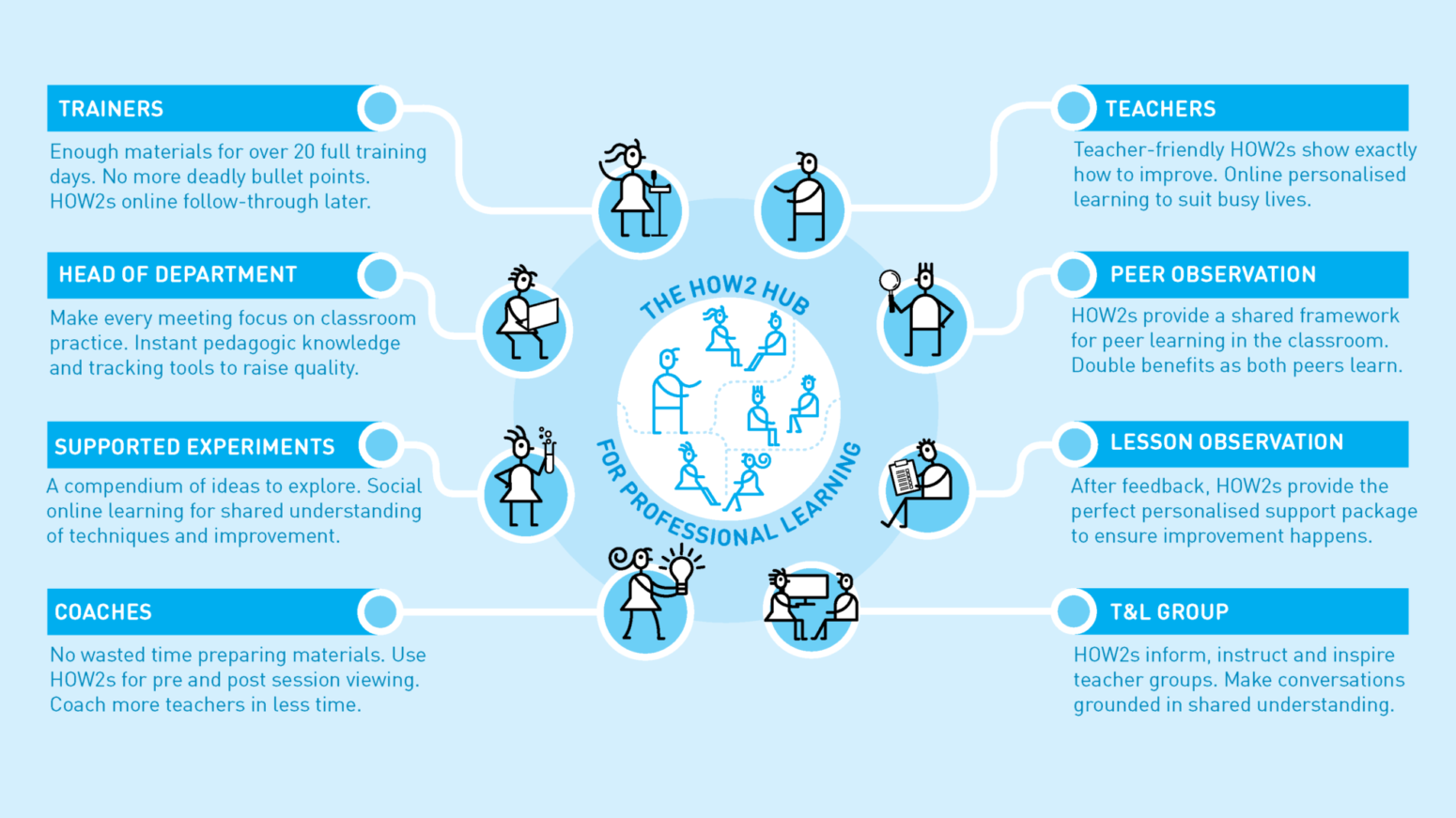 TRAINERS

Enough materials for over 20 full training days. No more deadly bullet points. HOW2s online follow-through later.

HEAD OF DEPARTMENT

Make every meeting focus on classroom practice. Instant pedagogic knowledge and tracking tools to raise quality.

SUPPORTED EXPERIMENTS

A compendium of ideas to explore. Social online learning for shared understanding of techniques and improvement.

COACHES

No wasted time preparing materials. Use HOW2s for pre and post session viewing. Coach more teachers in less time.

THE HOW2 HUB

FOR PROFESSIONAL LEARNING

TEACHERS

Teacher-friendly HOW2s show exactly how to improve. Online personalised learning to suit busy lives.

PEER OBSERVATION

HOW2s provide a shared framework for peer learning in the classroom. Double benefits as both peers learn.

LESSON OBSERVATION

After feedback, HOW2s provide the perfect personalised support package to ensure improvement happens.

T&L GROUP

HOW2s inform, instruct and inspire teacher groups. Make conversations grounded in shared understanding.