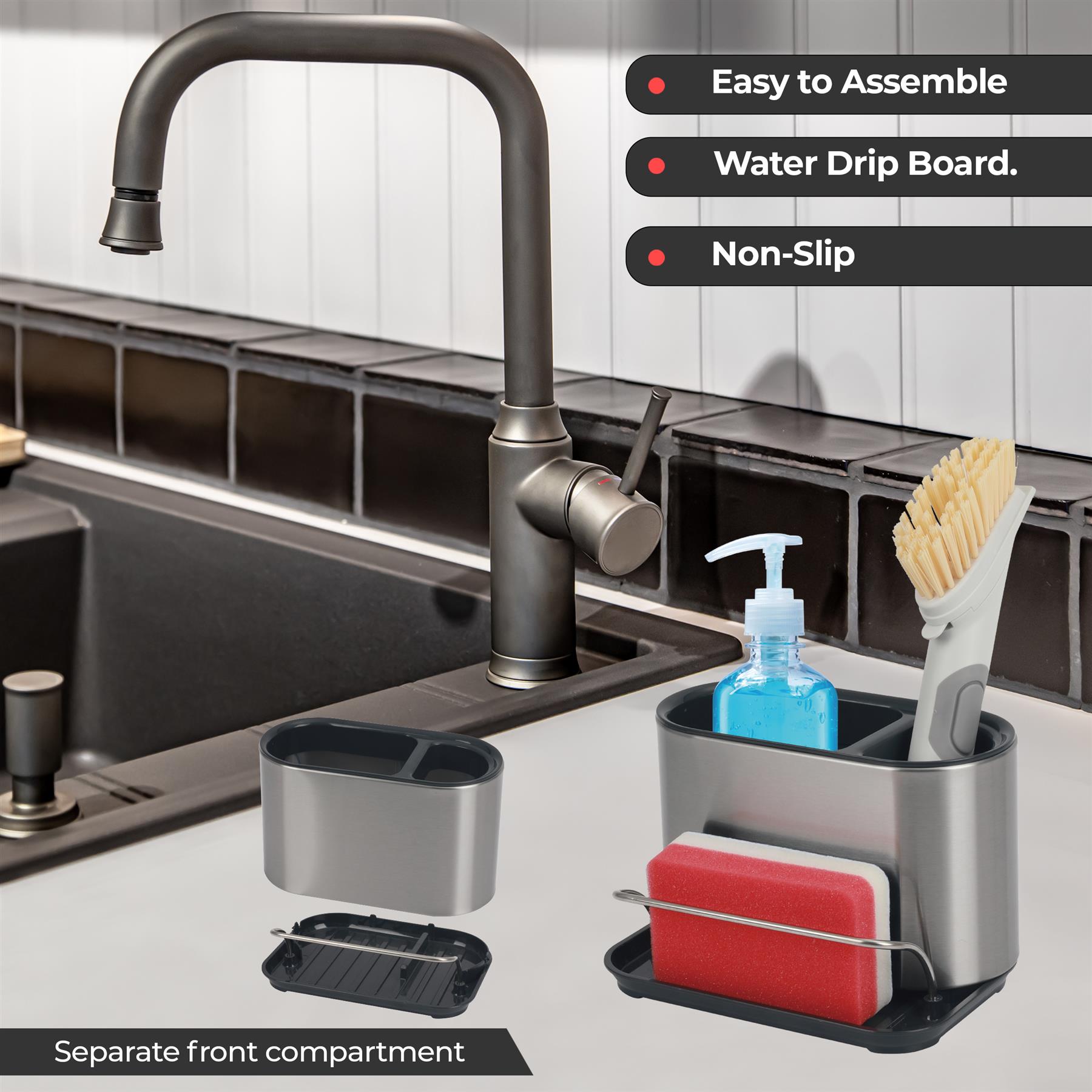 Easy to Assemble

Water Drip Board.

Non-Slip

Separate front compartment