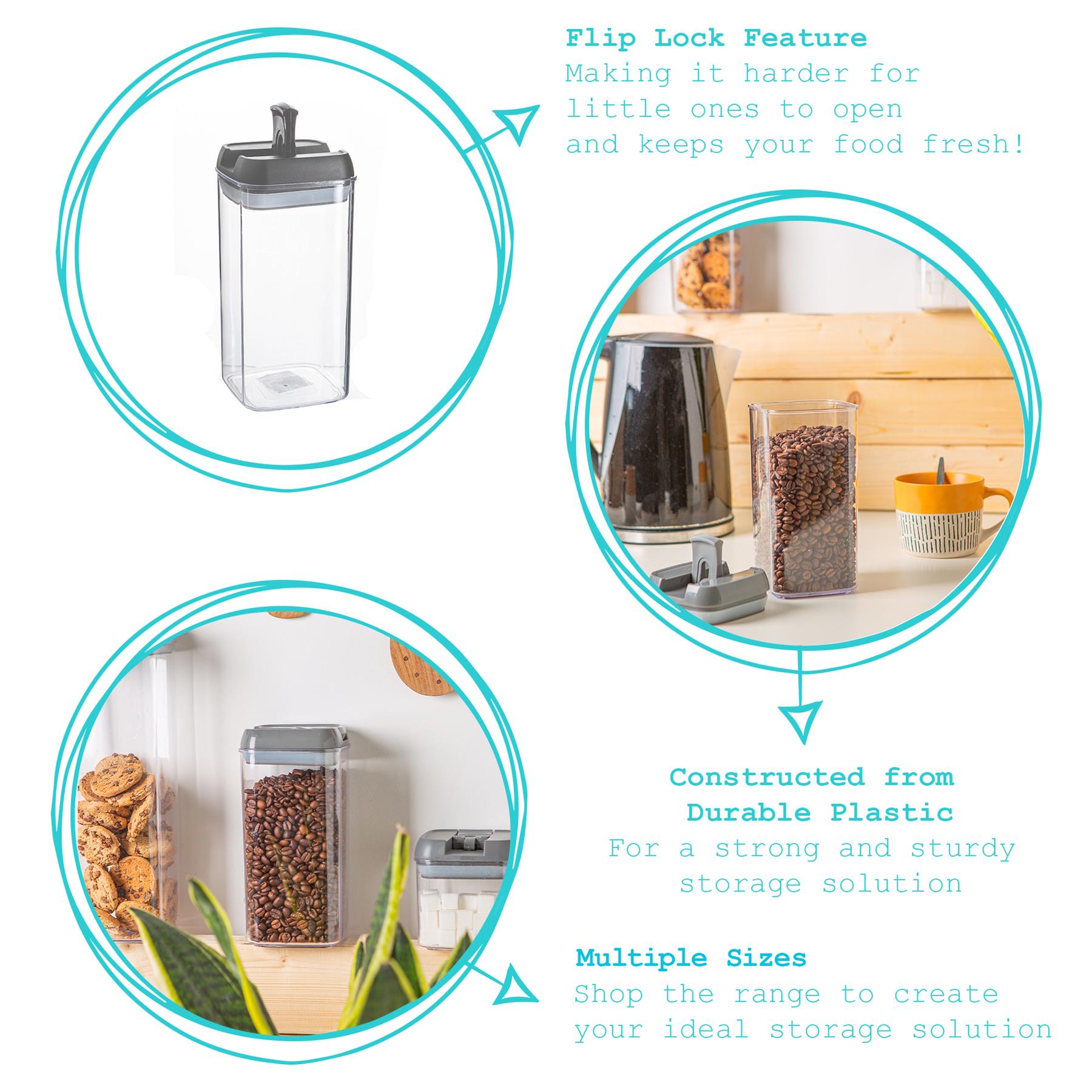 Flip Lock Feature
Making it harder for little ones to open and keeps your food fresh!

Constructed from Durable Plastic
For a strong and sturdy storage solution

Multiple Sizes
Shop the range to create your ideal storage solution