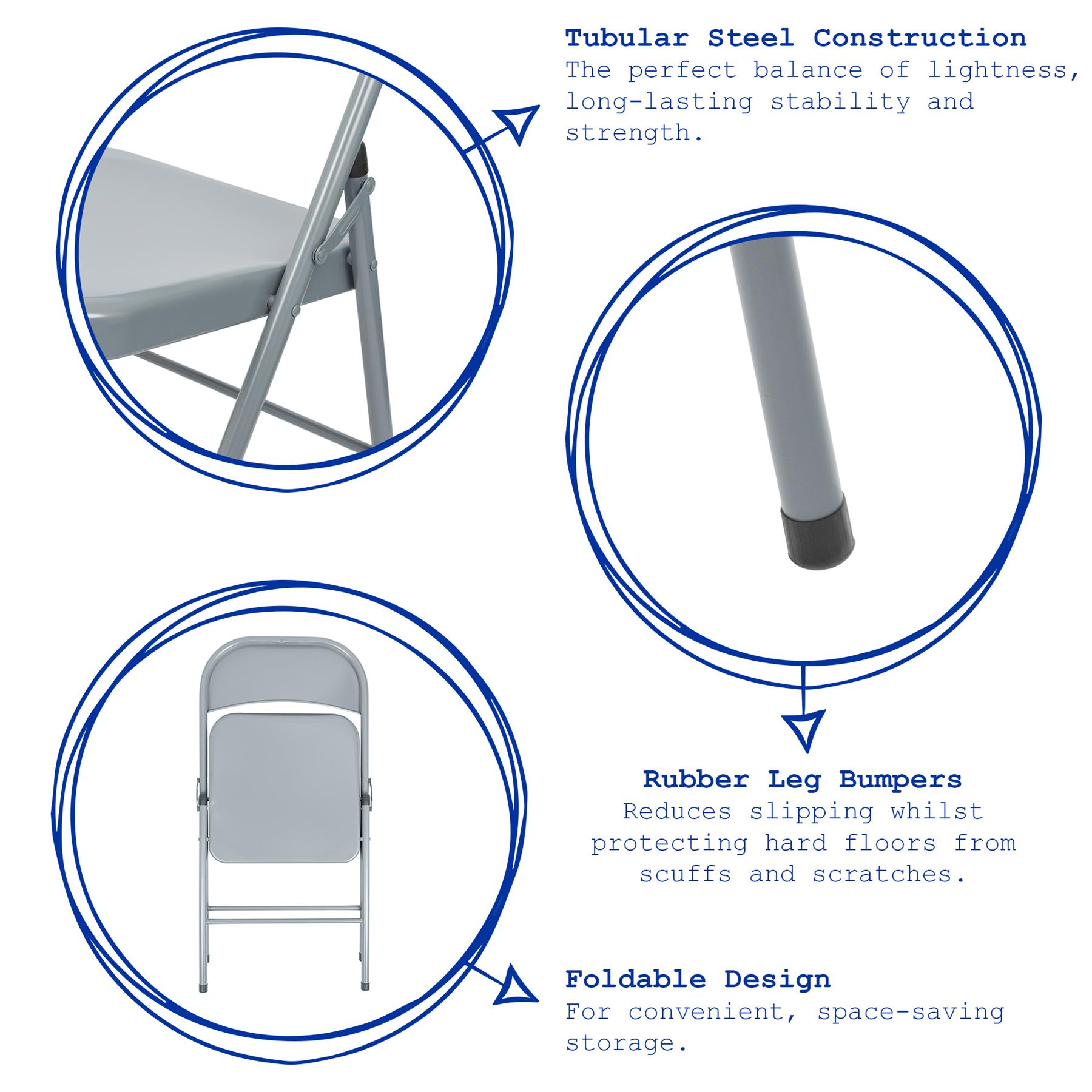 Tubular Steel Construction
The perfect balance of lightness, long-lasting stability and strength.

Rubber Leg Bumpers
Reduces slipping whilst protecting hard floors from scuffs and scratches.

Foldable Design
For convenient, space-saving storage.