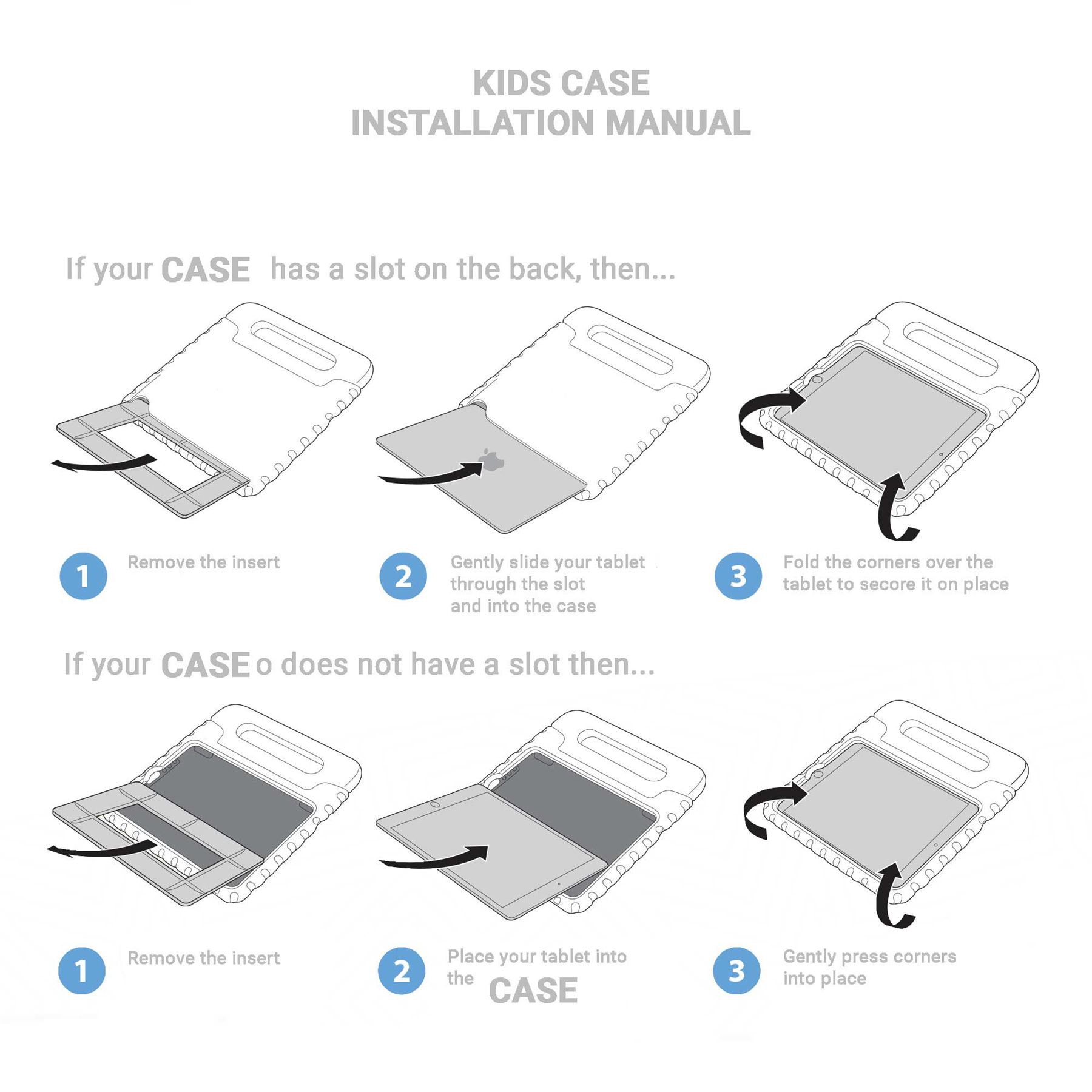 KIDS CASE
INSTALLATION MANUAL

If your CASE has a slot on the back, then...

1 Remove the insert

2 Gently slide your tablet through the slot and into the case

3 Fold the corners over the tablet to secore it on place

If your CASE o does not have a slot then...

1 Remove the insert

2 Place your tablet into the CASE

3 Gently press corners into place