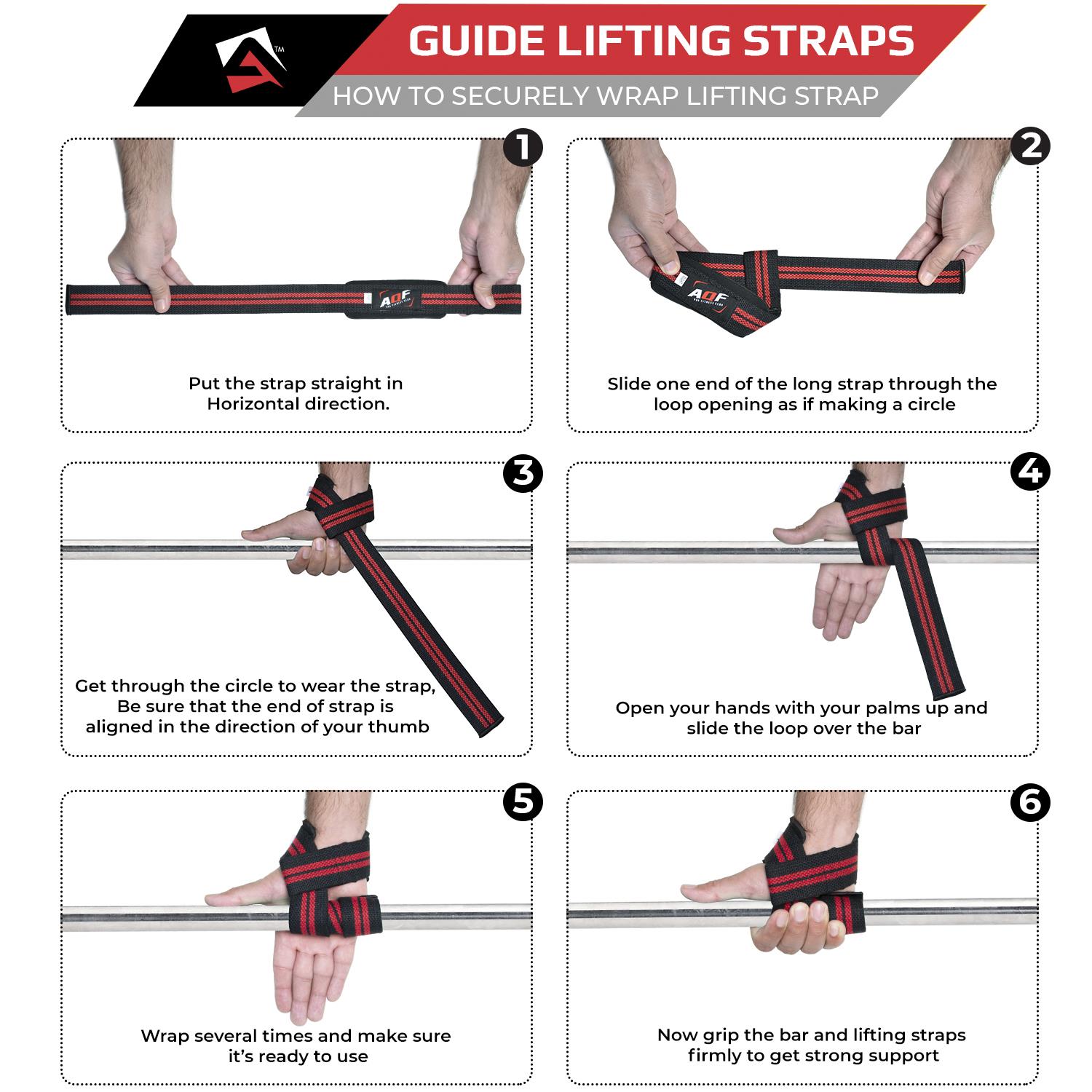 TM

GUIDE LIFTING STRAPS

HOW TO SECURELY WRAP LIFTING STRAP

1

AQF

Put the strap straight in Horizontal direction.

2

AQF

Slide one end of the long strap through the loop opening as if making a circle

3

Get through the circle to wear the strap, Be sure that the end of strap is aligned in the direction of your thumb

4

Open your hands with your palms up and slide the loop over the bar

5

Wrap several times and make sure it's ready to use

6

Now grip the bar and lifting straps firmly to get strong support