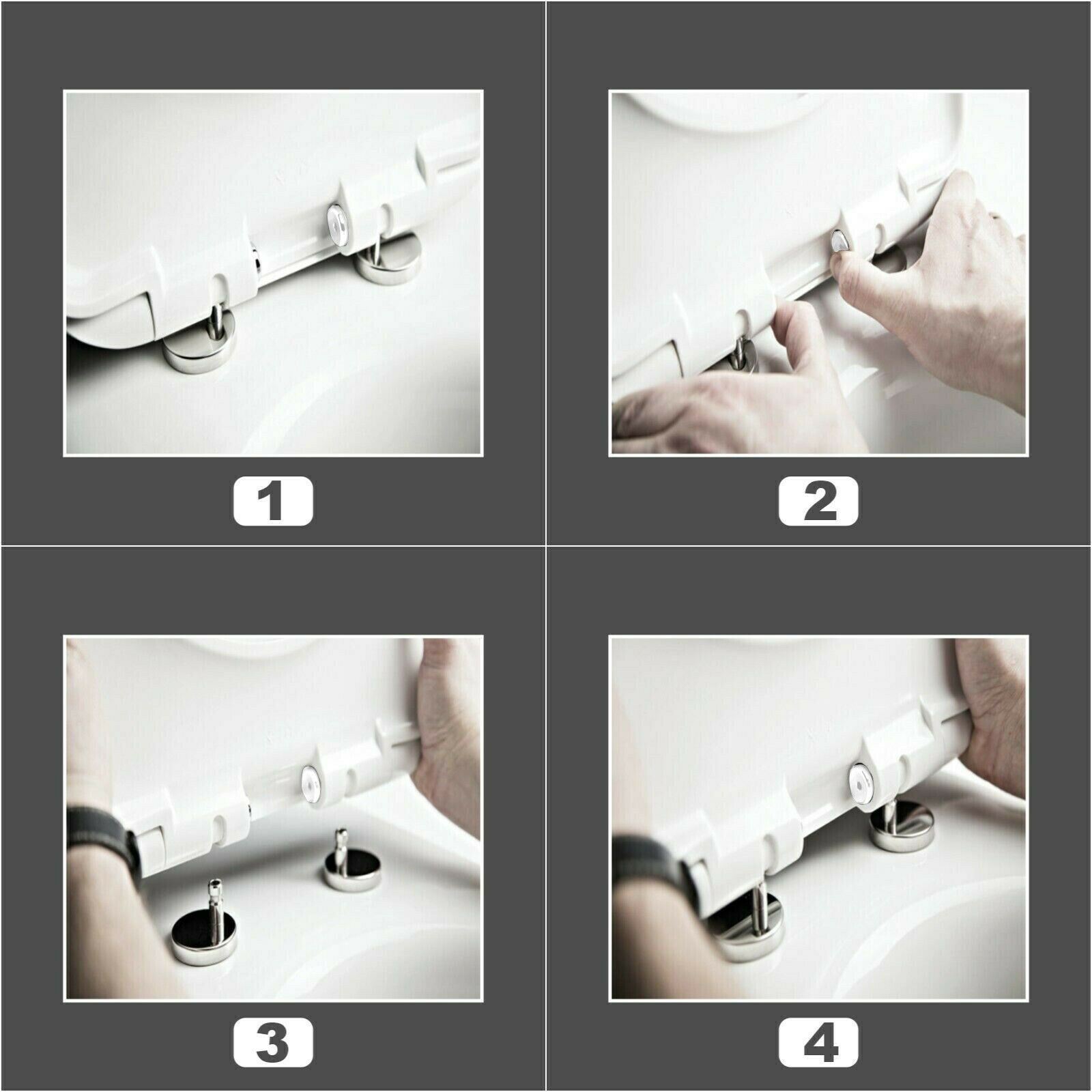 1

2

3

4