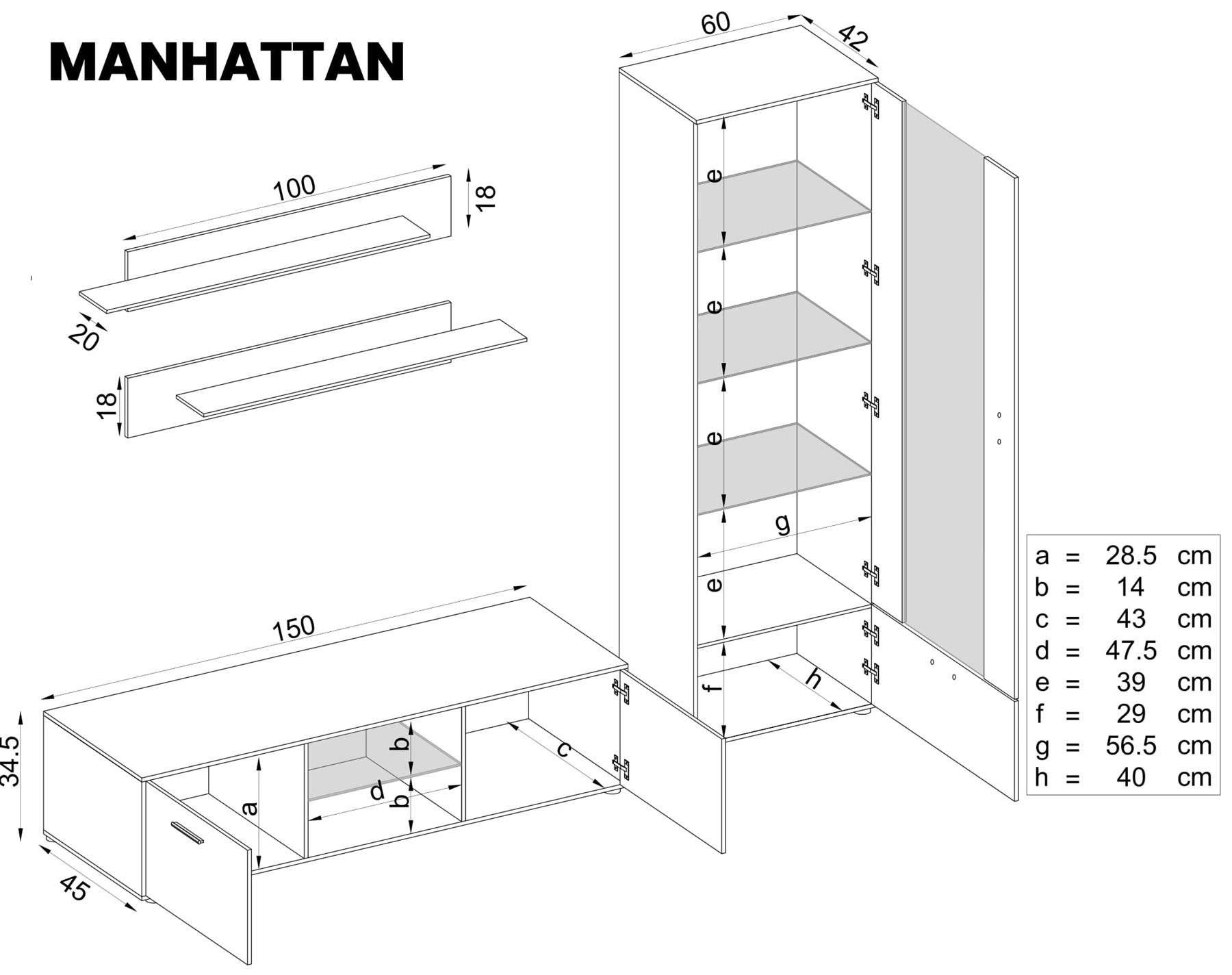 MANHATTAN

100
18
20
18

60
42
e
e
e
g
e
f
h

150
34.5
45
a
b
d
b
c

| a | = | 28.5 | cm |
|---|---|---|---|
| b | = | 14 | cm |
| c | = | 43 | cm |
| d | = | 47.5 | cm |
| e | = | 39 | cm |
| f | = | 29 | cm |
| g | = | 56.5 | cm |
| h | = | 40 | cm |