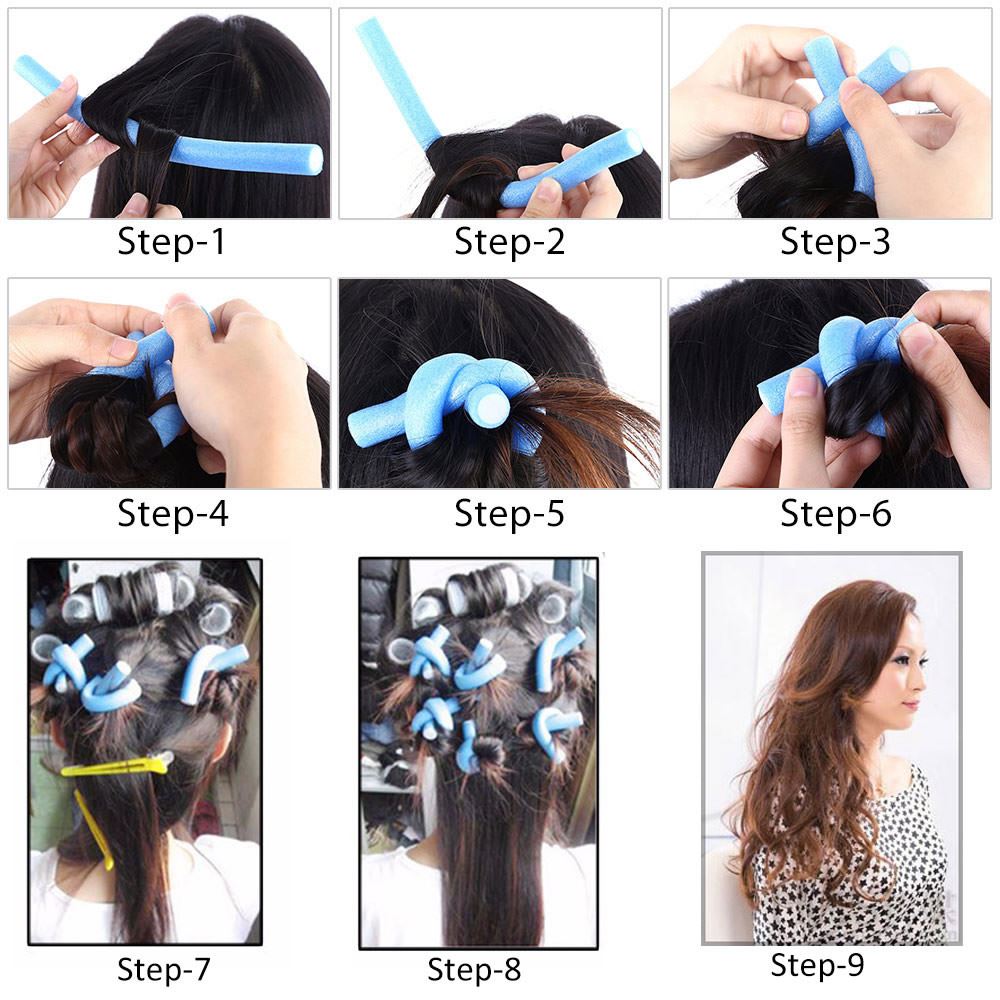 Step-1

Step-2

Step-3

Step-4

Step-5

Step-6

Step-7

Step-8

Step-9