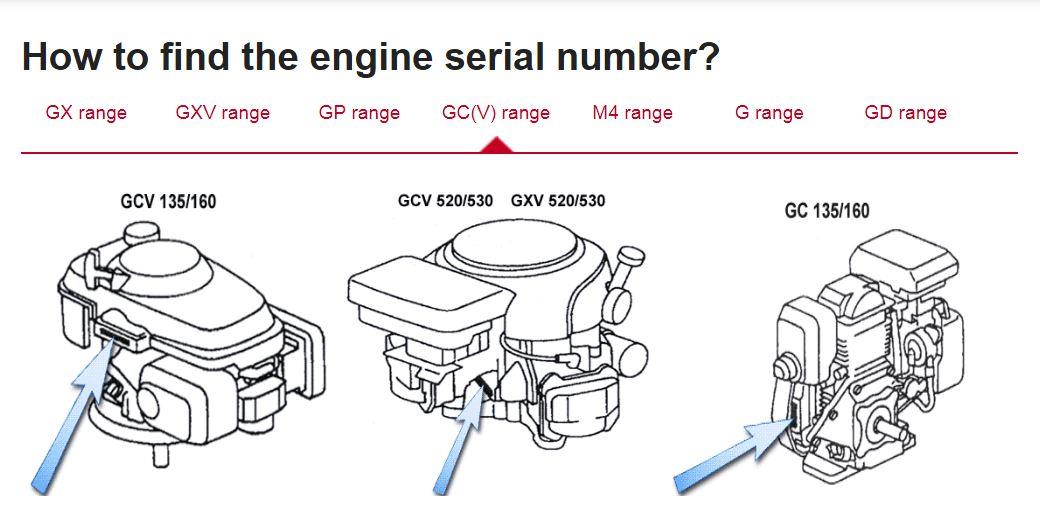 How to find the engine serial number?

GX range GXV range GP range GC(V) range M4 range G range GD range

GCV 135/160

GCV 520/530 GXV 520/530

GC 135/160