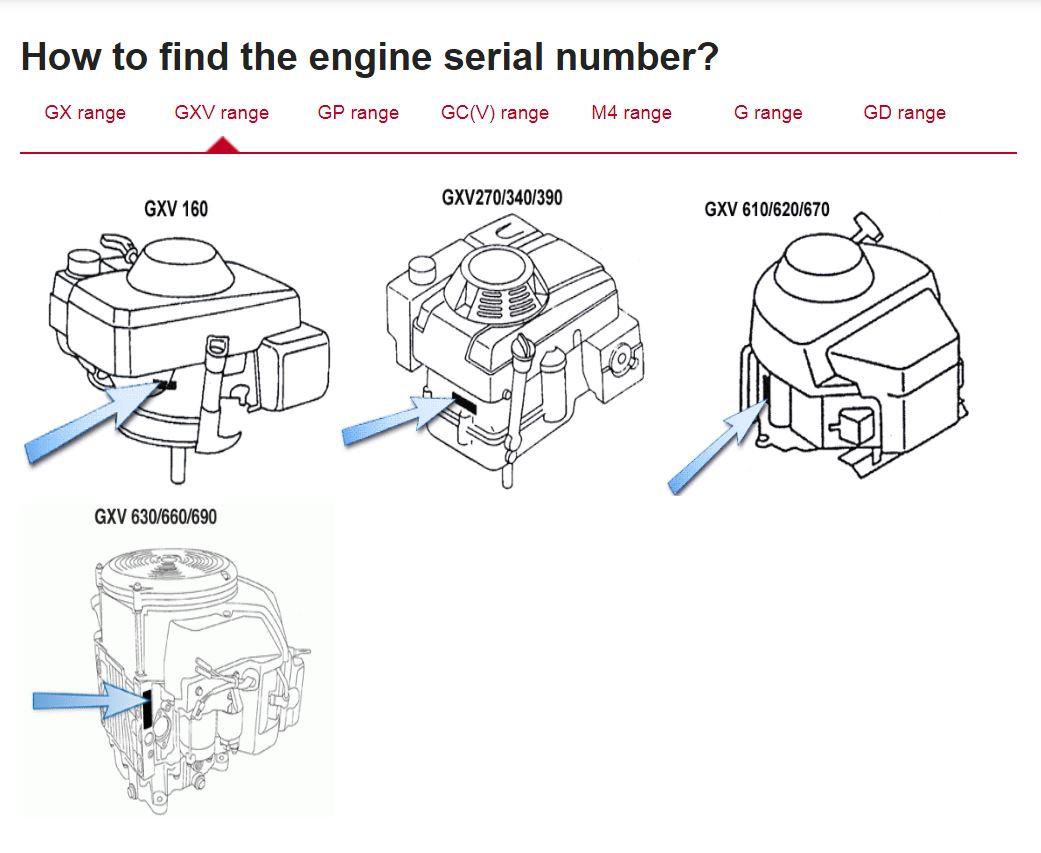 How to find the engine serial number?

GX range GXV range GP range GC(V) range M4 range G range GD range

GXV 160

GXV270/340/390

GXV 610/620/670

GXV 630/660/690