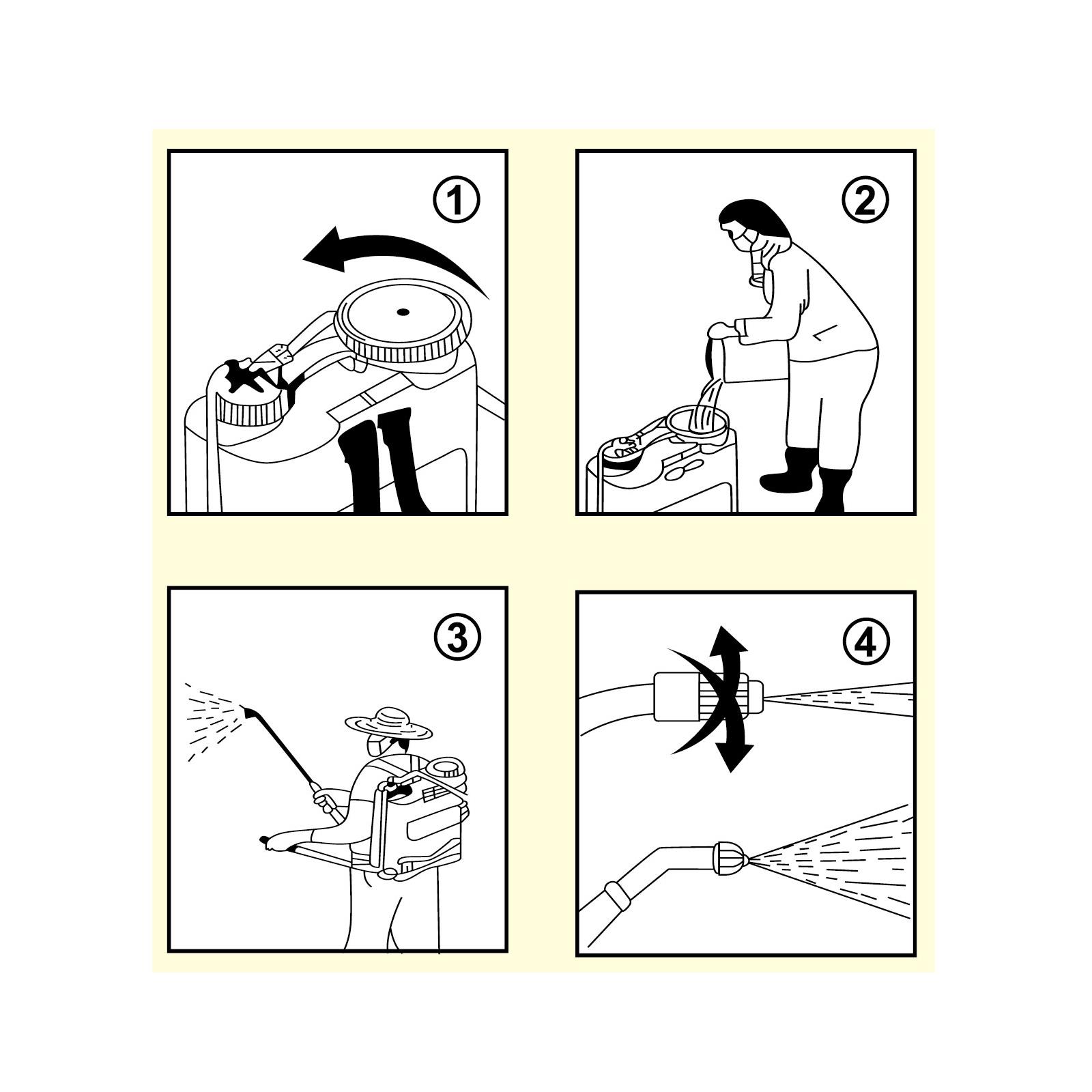 1

2

3

4