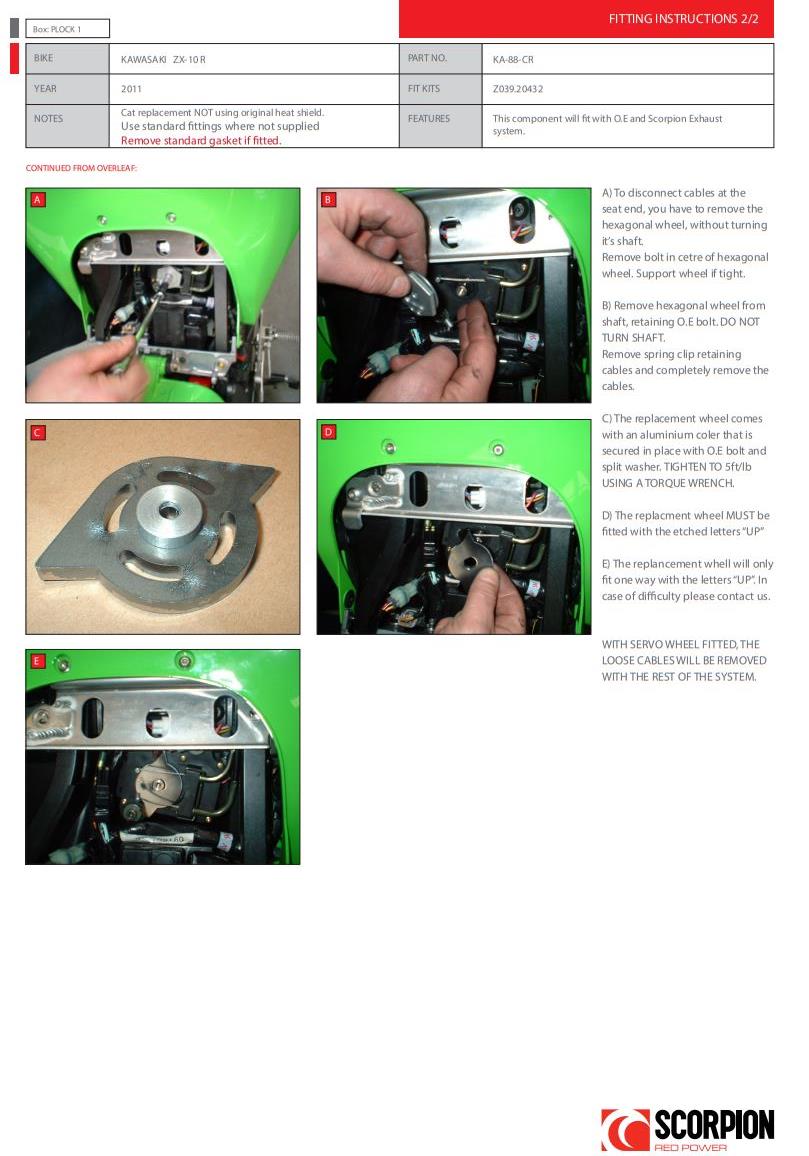 Box: PLOCK 1

FITTING INSTRUCTIONS 2/2

| BIKE | KAWASAKI ZX-10 R | PART NO. | KA-88-CR |
|---|---|---|---|
| YEAR | 2011 | FIT KITS | Z039.20432 |
| NOTES | Cat replacement NOT using original heat shield. Use standard fittings where not supplied Remove standard gasket if fitted. | FEATURES | This component will fit with O.E and Scorpion Exhaust system. |

CONTINUED FROM OVERLEAF:

A

B

C

D

E

A) To disconnect cables at the seat end, you have to remove the hexagonal wheel, without turning it's shaft.
Remove bolt in cetre of hexagonal wheel. Support wheel if tight.

B) Remove hexagonal wheel from shaft, retaining O.E bolt. DO NOT TURN SHAFT.
Remove spring clip retaining cables and completely remove the cables.

C) The replacement wheel comes with an aluminium coler that is secured in place with O.E bolt and split washer. TIGHTEN TO 5ft/lb USING A TORQUE WRENCH.

D) The replacment wheel MUST be fitted with the etched letters "UP"

E) The replancement whell will only fit one way with the letters "UP". In case of difficulty please contact us.

WITH SERVO WHEEL FITTED, THE LOOSE CABLES WILL BE REMOVED WITH THE REST OF THE SYSTEM.

SCORPION
RED POWER