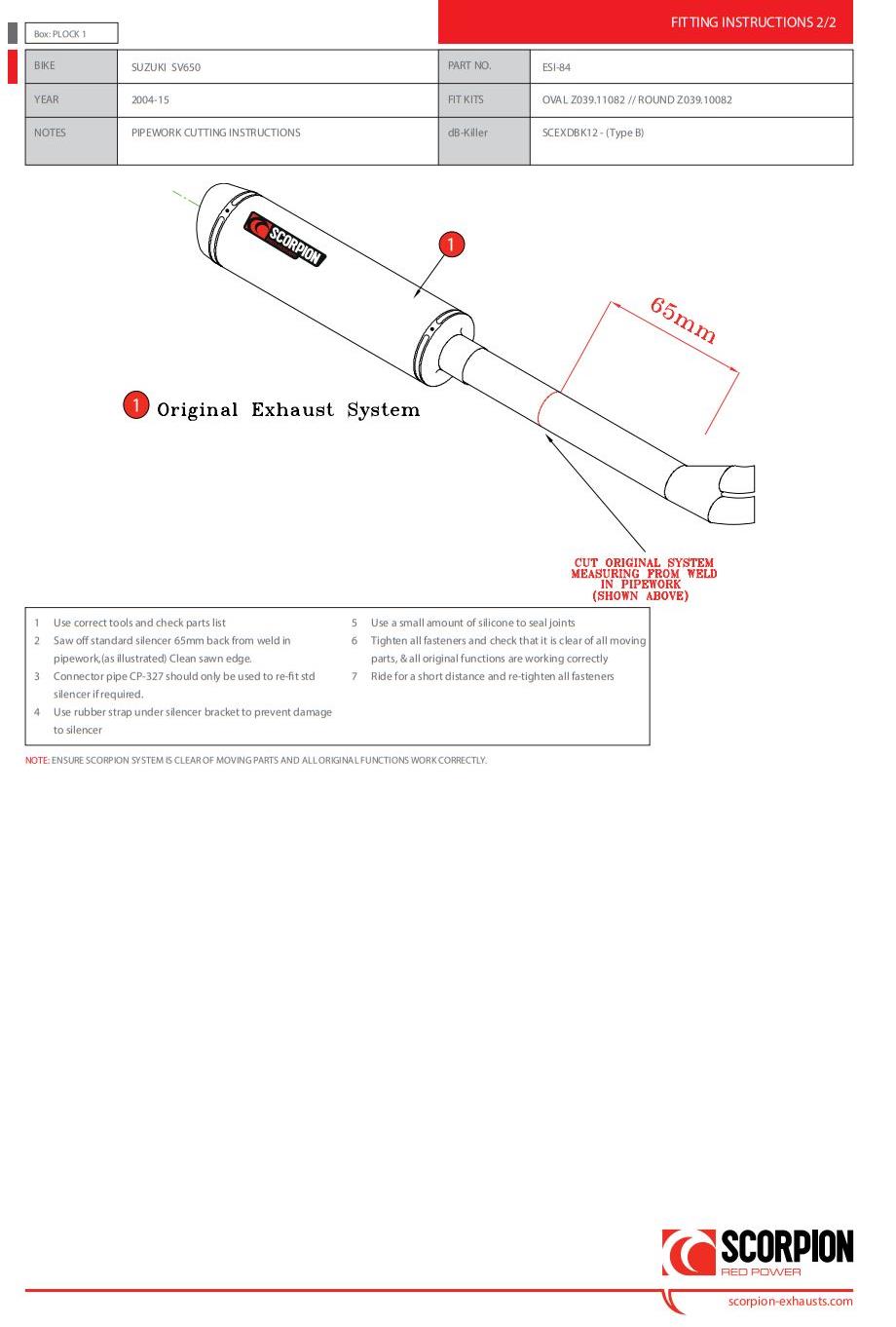 Box: PLOCK 1

FITTING INSTRUCTIONS 2/2

| BIKE | SUZUKI SV650 | PART NO. | ESI-84 |
|---|---|---|---|
| YEAR | 2004-15 | FIT KITS | OVAL Z039.11082 // ROUND Z039.10082 |
| NOTES | PIPEWORK CUTTING INSTRUCTIONS | dB-Killer | SCEXDBK12 - (Type B) |

SCORPION

1

65mm

1 Original Exhaust System

CUT ORIGINAL SYSTEM MEASURING FROM WELD IN PIPEWORK (SHOWN ABOVE)

1 Use correct tools and check parts list
2 Saw off standard silencer 65mm back from weld in pipework,(as illustrated) Clean sawn edge.
3 Connector pipe CP-327 should only be used to re-fit std silencer if required.
4 Use rubber strap under silencer bracket to prevent damage to silencer

5 Use a small amount of silicone to seal joints
6 Tighten all fasteners and check that it is clear of all moving parts, & all original functions are working correctly
7 Ride for a short distance and re-tighten all fasteners

NOTE: ENSURE SCORPION SYSTEM IS CLEAR OF MOVING PARTS AND ALL ORIGINAL FUNCTIONS WORK CORRECTLY.

SCORPION
RED POWER

scorpion-exhausts.com