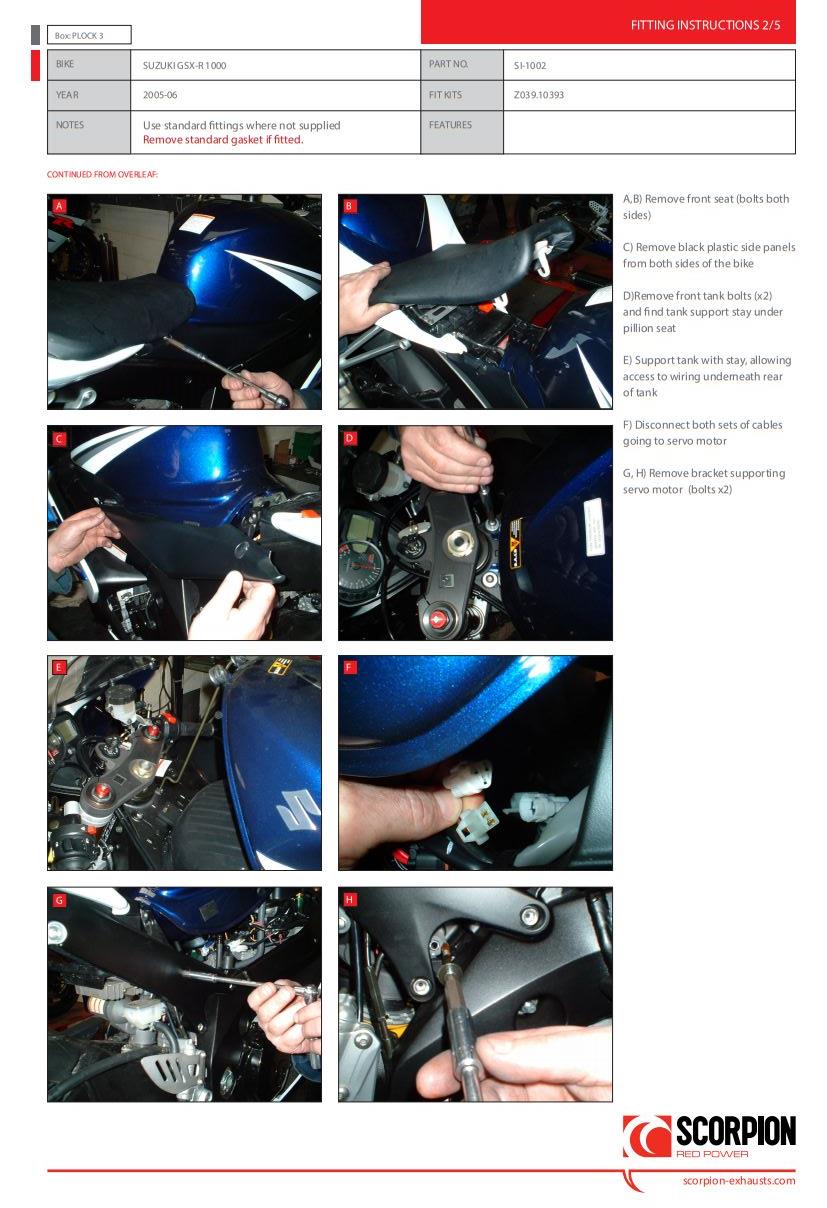 Box: PLOCK 3

FITTING INSTRUCTIONS 2/5

| BIKE | SUZUKI GSX-R 1000 | PART NO. | SI-1002 |
|---|---|---|---|
| YEAR | 2005-06 | FIT KITS | Z039.10393 |
| NOTES | Use standard fittings where not supplied Remove standard gasket if fitted. | FEATURES | |

CONTINUED FROM OVERLEAF:

A

B

C

D

E

F

G

H

A,B) Remove front seat (bolts both sides)

C) Remove black plastic side panels from both sides of the bike

D)Remove front tank bolts (x2) and find tank support stay under pillion seat

E) Support tank with stay, allowing access to wiring underneath rear of tank

F) Disconnect both sets of cables going to servo motor

G, H) Remove bracket supporting servo motor (bolts x2)

SCORPION
RED POWER

scorpion-exhausts.com