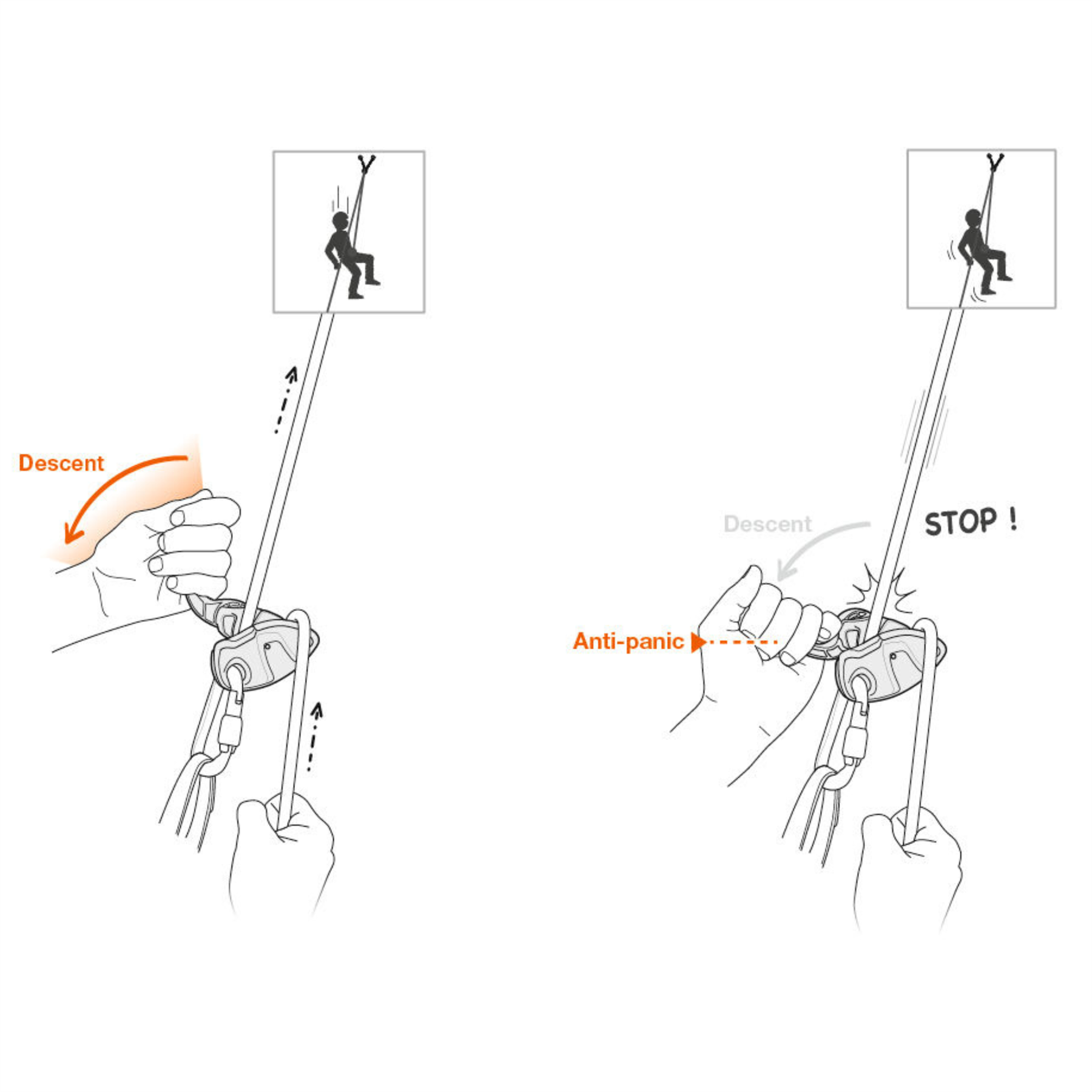 Descent

Descent

STOP !

Anti-panic