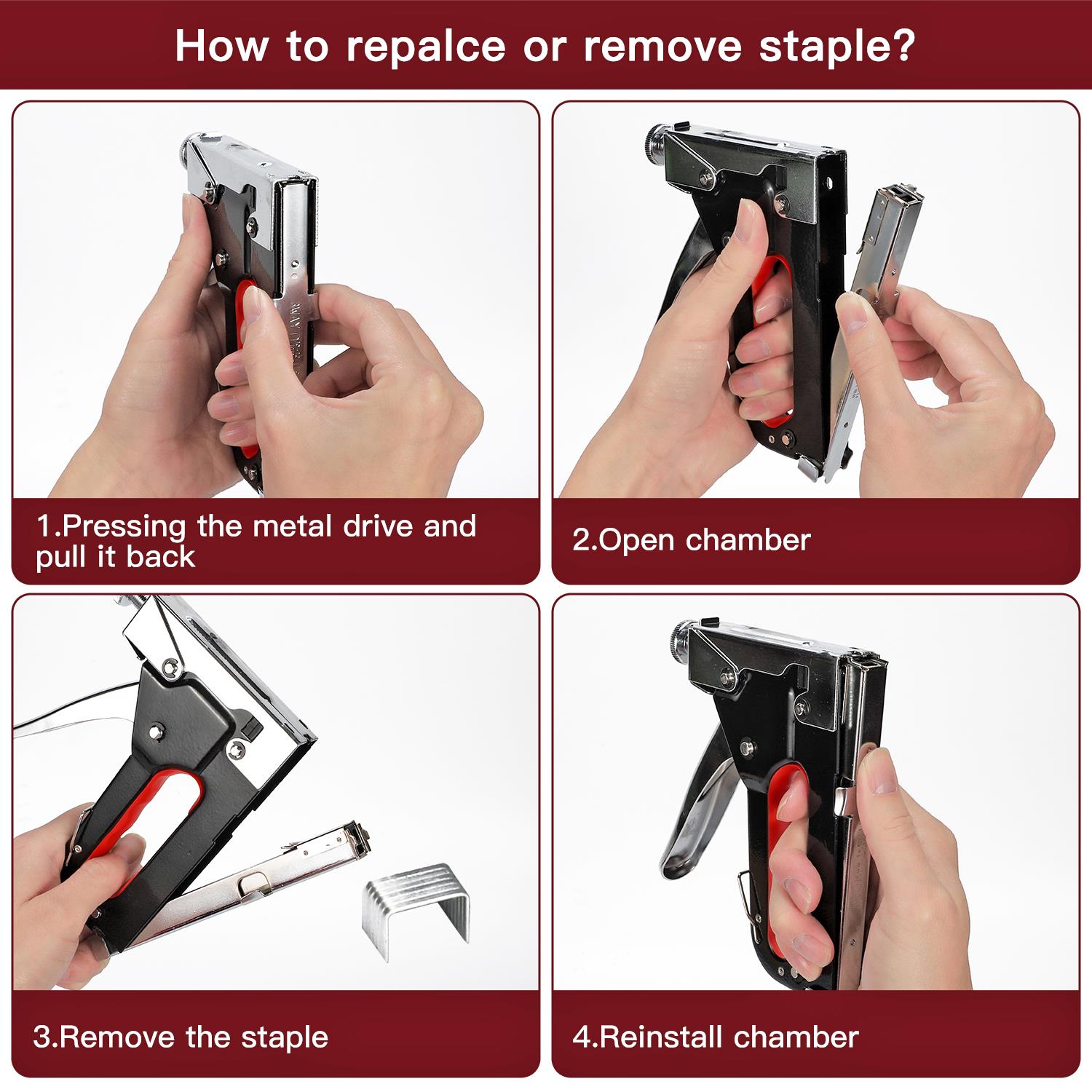 How to repalce or remove staple?

1.Pressing the metal drive and pull it back

2.Open chamber

3.Remove the staple

4.Reinstall chamber