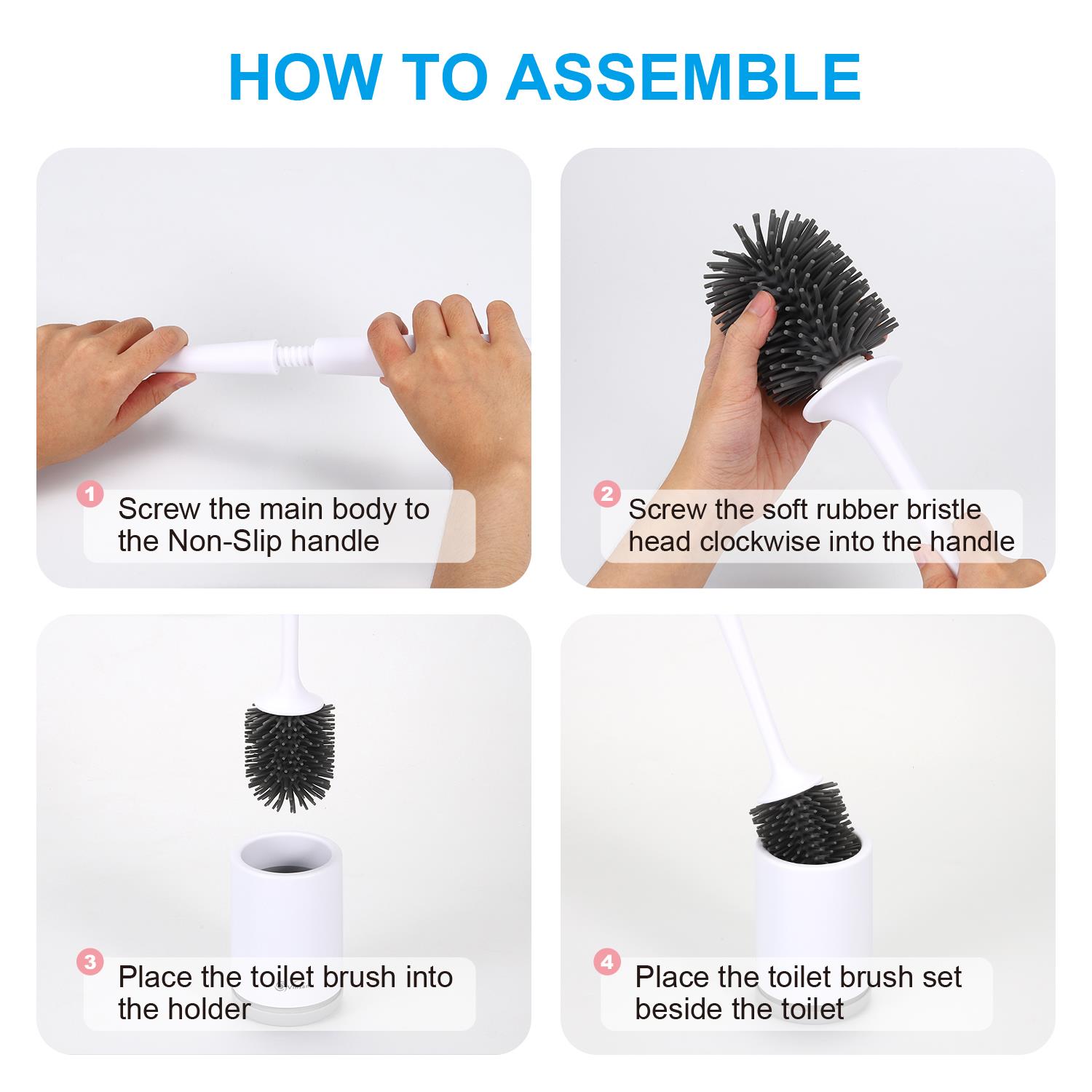 HOW TO ASSEMBLE

1 Screw the main body to the Non-Slip handle

2 Screw the soft rubber bristle head clockwise into the handle

3 Place the toilet brush into the holder

4 Place the toilet brush set beside the toilet