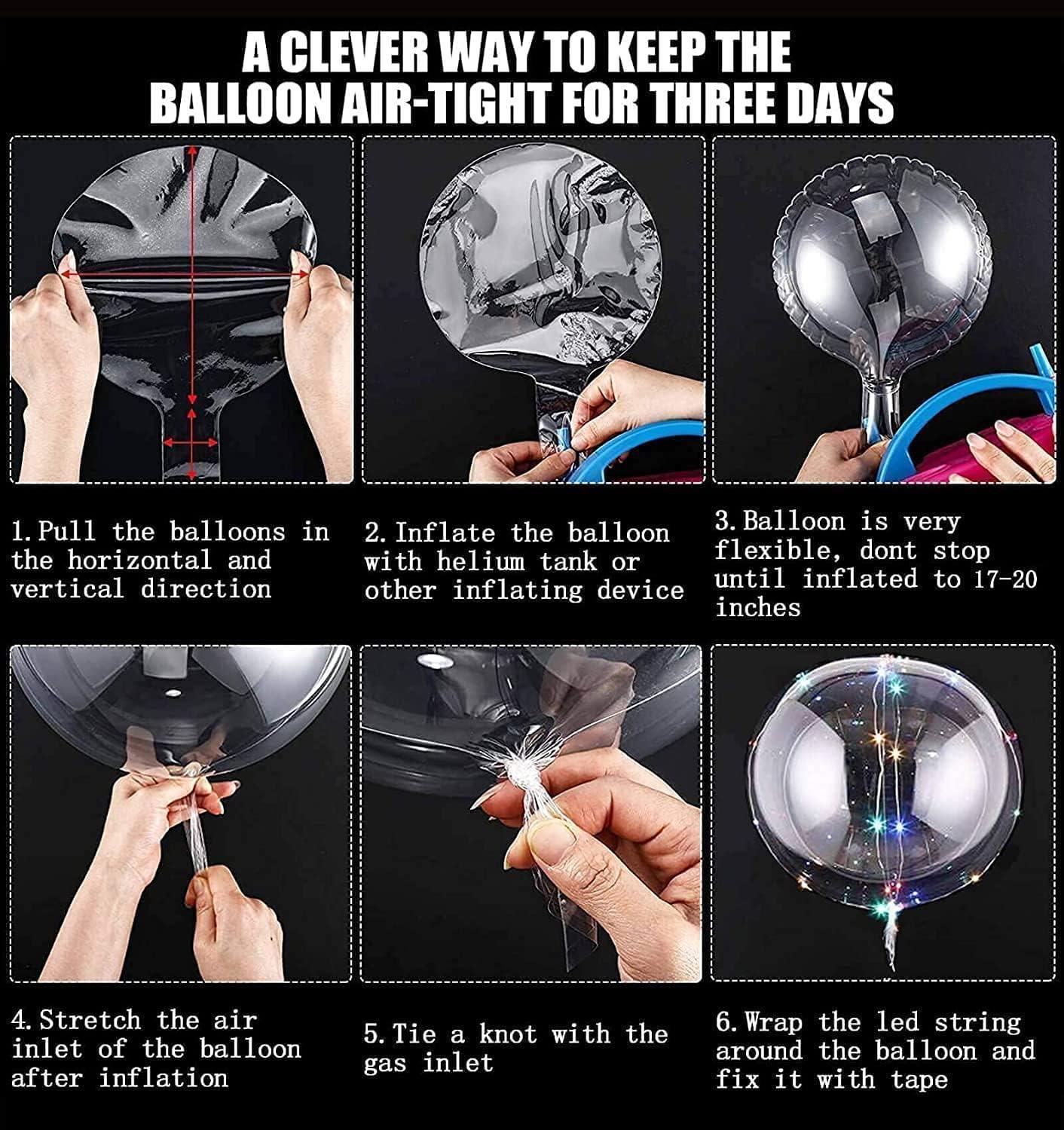 A CLEVER WAY TO KEEP THE BALLOON AIR-TIGHT FOR THREE DAYS

1. Pull the balloons in the horizontal and vertical direction

2. Inflate the balloon with helium tank or other inflating device

3. Balloon is very flexible, dont stop until inflated to 17-20 inches

4. Stretch the air inlet of the balloon after inflation

5. Tie a knot with the gas inlet

6. Wrap the led string around the balloon and fix it with tape