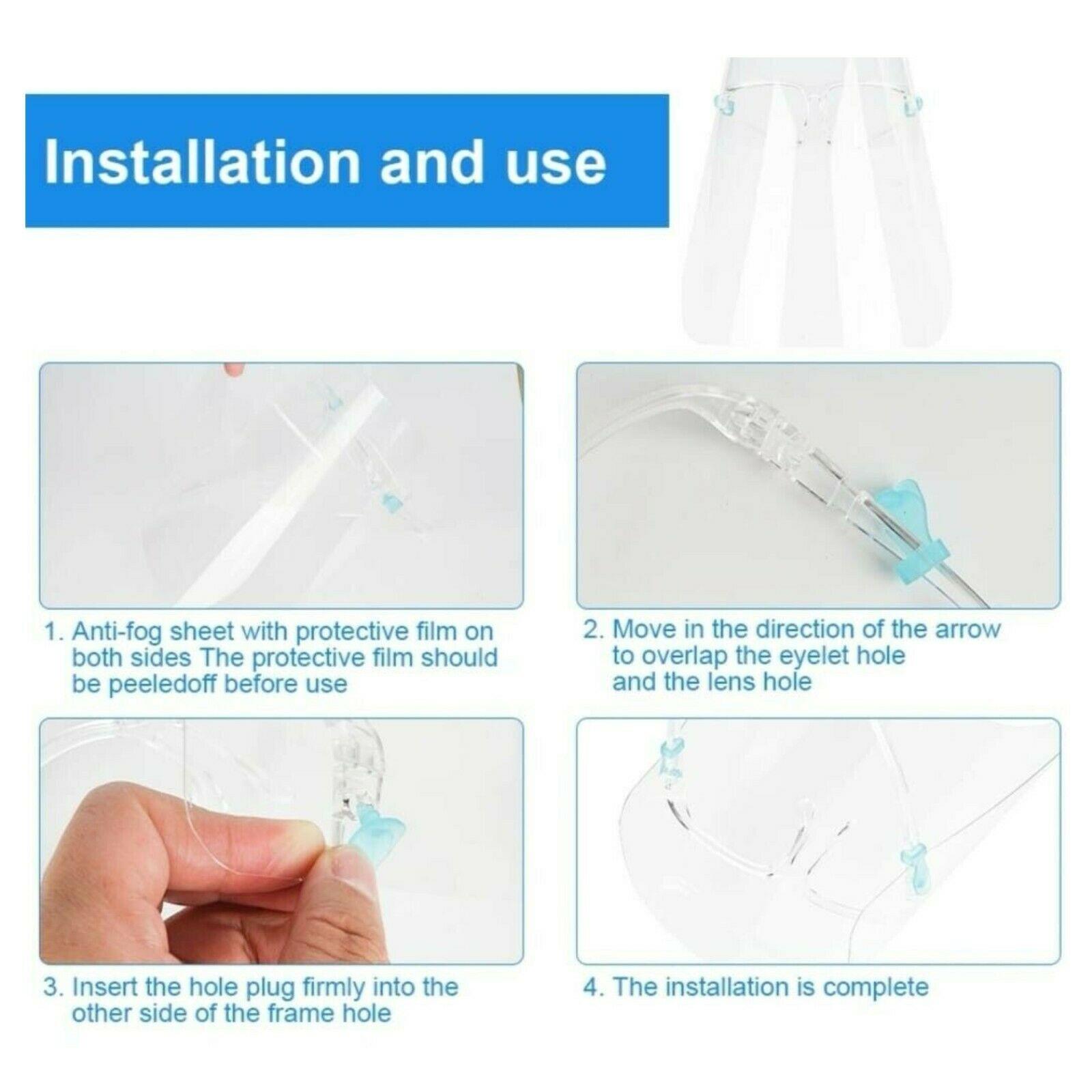 Installation and use

1. Anti-fog sheet with protective film on both sides The protective film should be peeledoff before use

2. Move in the direction of the arrow to overlap the eyelet hole and the lens hole

3. Insert the hole plug firmly into the other side of the frame hole

4. The installation is complete