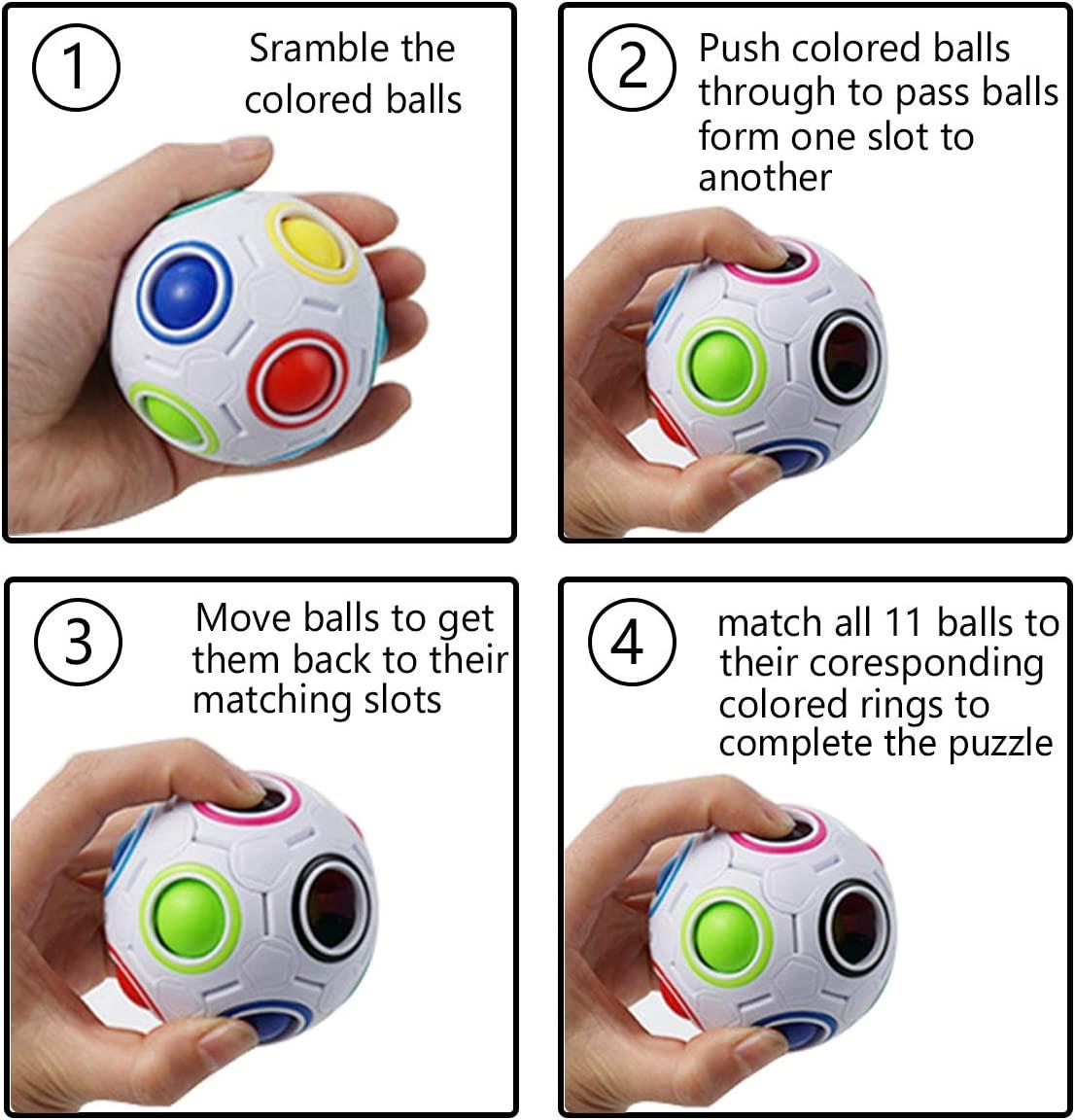 1 Sramble the colored balls

2 Push colored balls through to pass balls form one slot to another

3 Move balls to get them back to their matching slots

4 match all 11 balls to their coresponding colored rings to complete the puzzle