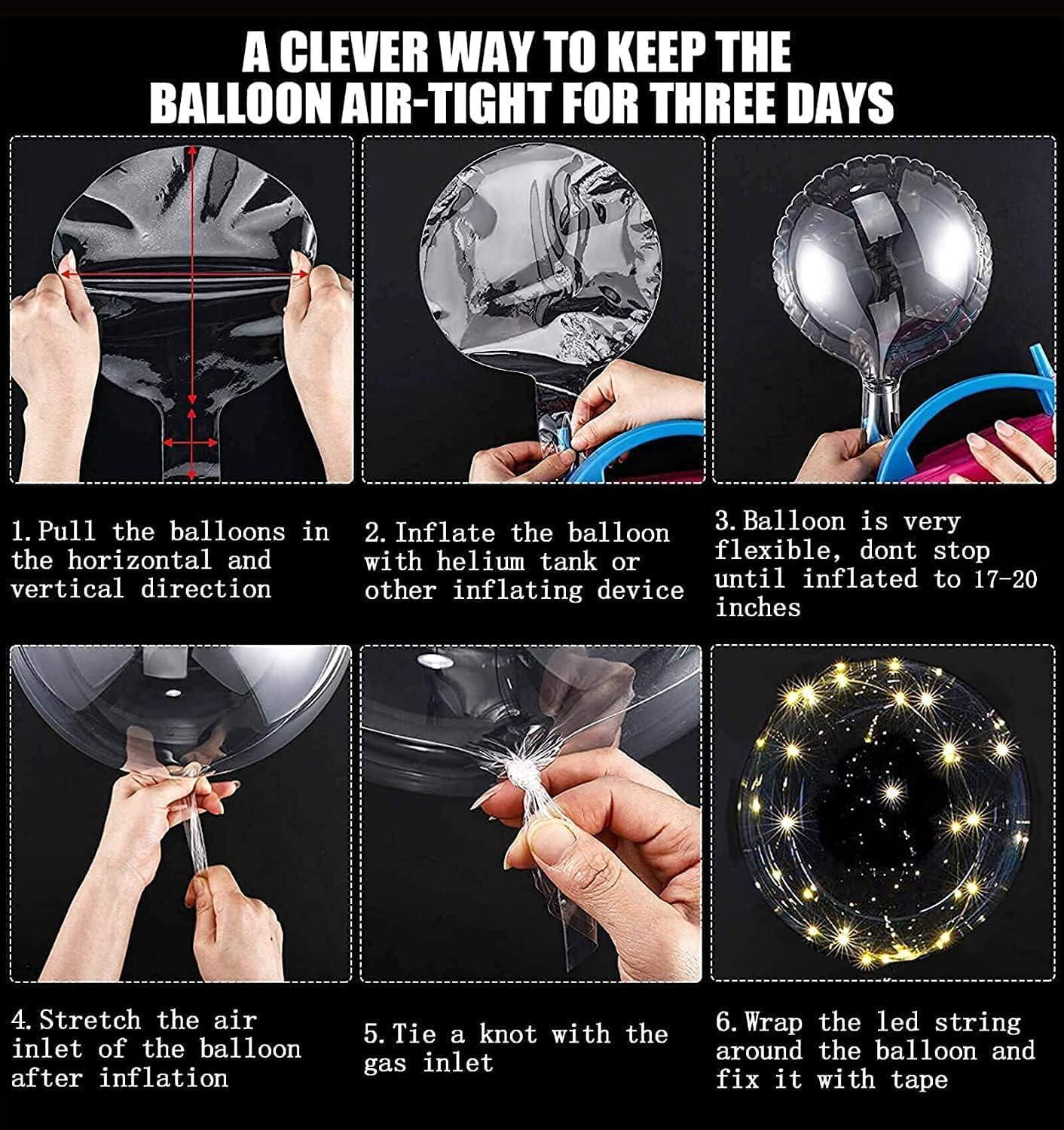 A CLEVER WAY TO KEEP THE BALLOON AIR-TIGHT FOR THREE DAYS

1. Pull the balloons in the horizontal and vertical direction

2. Inflate the balloon with helium tank or other inflating device

3. Balloon is very flexible, dont stop until inflated to 17-20 inches

4. Stretch the air inlet of the balloon after inflation

5. Tie a knot with the gas inlet

6. Wrap the led string around the balloon and fix it with tape