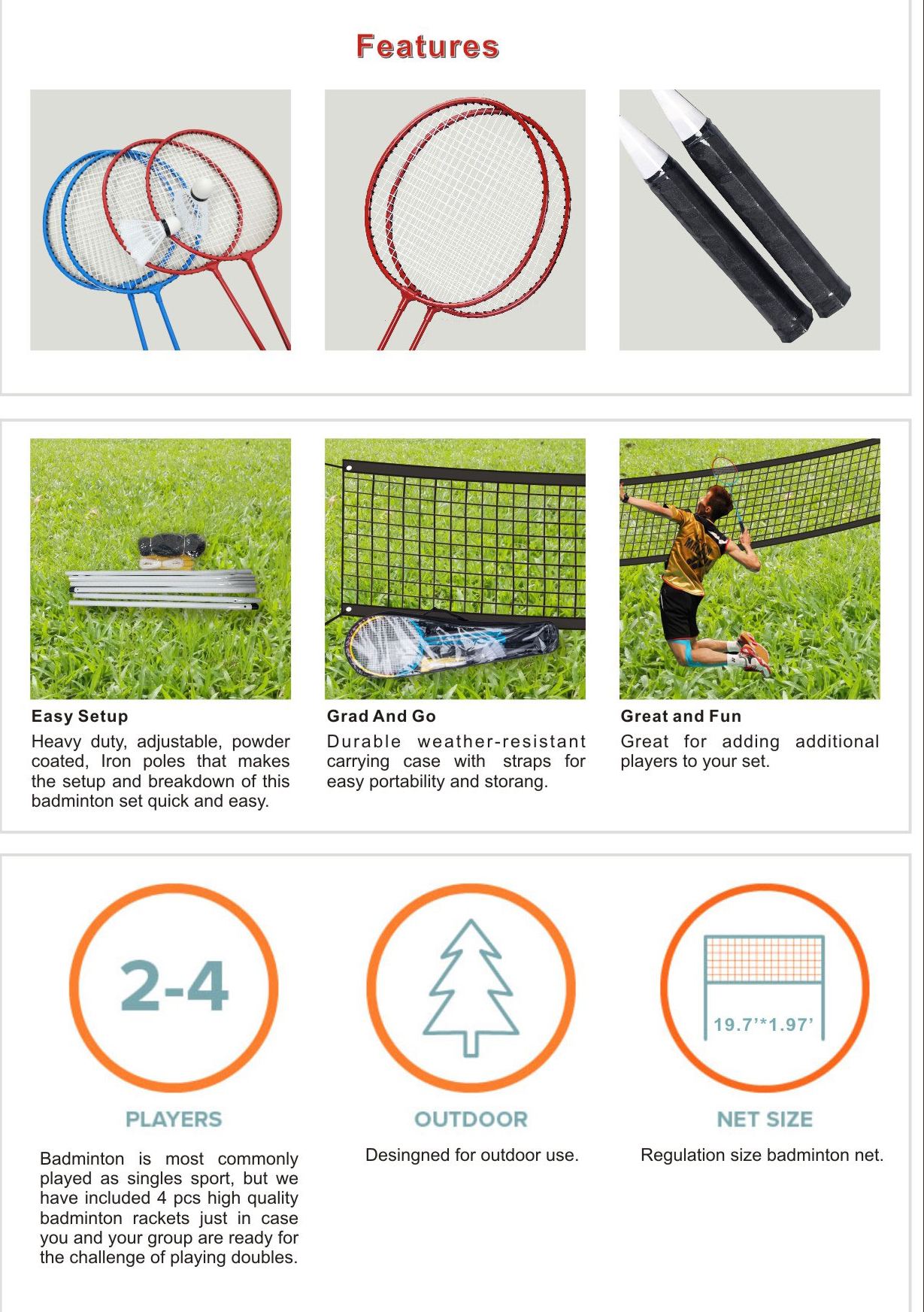 Features

Easy Setup
Heavy duty, adjustable, powder coated, Iron poles that makes the setup and breakdown of this badminton set quick and easy.

Grad And Go
Durable weather-resistant carrying case with straps for easy portability and storang.

Great and Fun
Great for adding additional players to your set.

2-4

PLAYERS

Badminton is most commonly played as singles sport, but we have included 4 pcs high quality badminton rackets just in case you and your group are ready for the challenge of playing doubles.

OUTDOOR

Desingned for outdoor use.

19.7'*1.97'

NET SIZE

Regulation size badminton net.