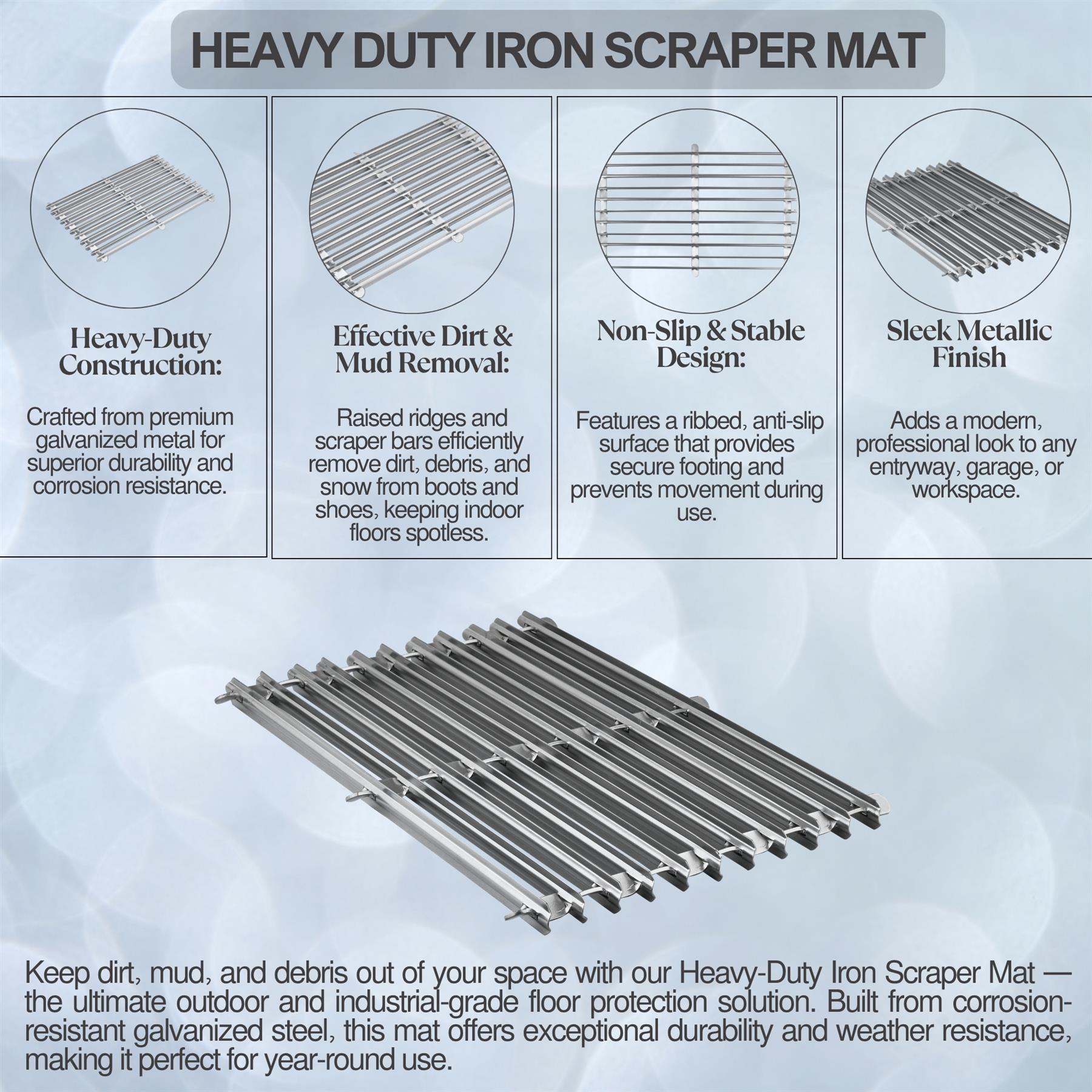 HEAVY DUTY IRON SCRAPER MAT

Heavy-Duty Construction:

Crafted from premium galvanized metal for superior durability and corrosion resistance.

Effective Dirt & Mud Removal:

Raised ridges and scraper bars efficiently remove dirt, debris, and snow from boots and shoes, keeping indoor floors spotless.

Non-Slip & Stable Design:

Features a ribbed, anti-slip surface that provides secure footing and prevents movement during use.

Sleek Metallic Finish

Adds a modern, professional look to any entryway, garage, or workspace.

Keep dirt, mud, and debris out of your space with our Heavy-Duty Iron Scraper Mat — the ultimate outdoor and industrial-grade floor protection solution. Built from corrosion-resistant galvanized steel, this mat offers exceptional durability and weather resistance, making it perfect for year-round use.