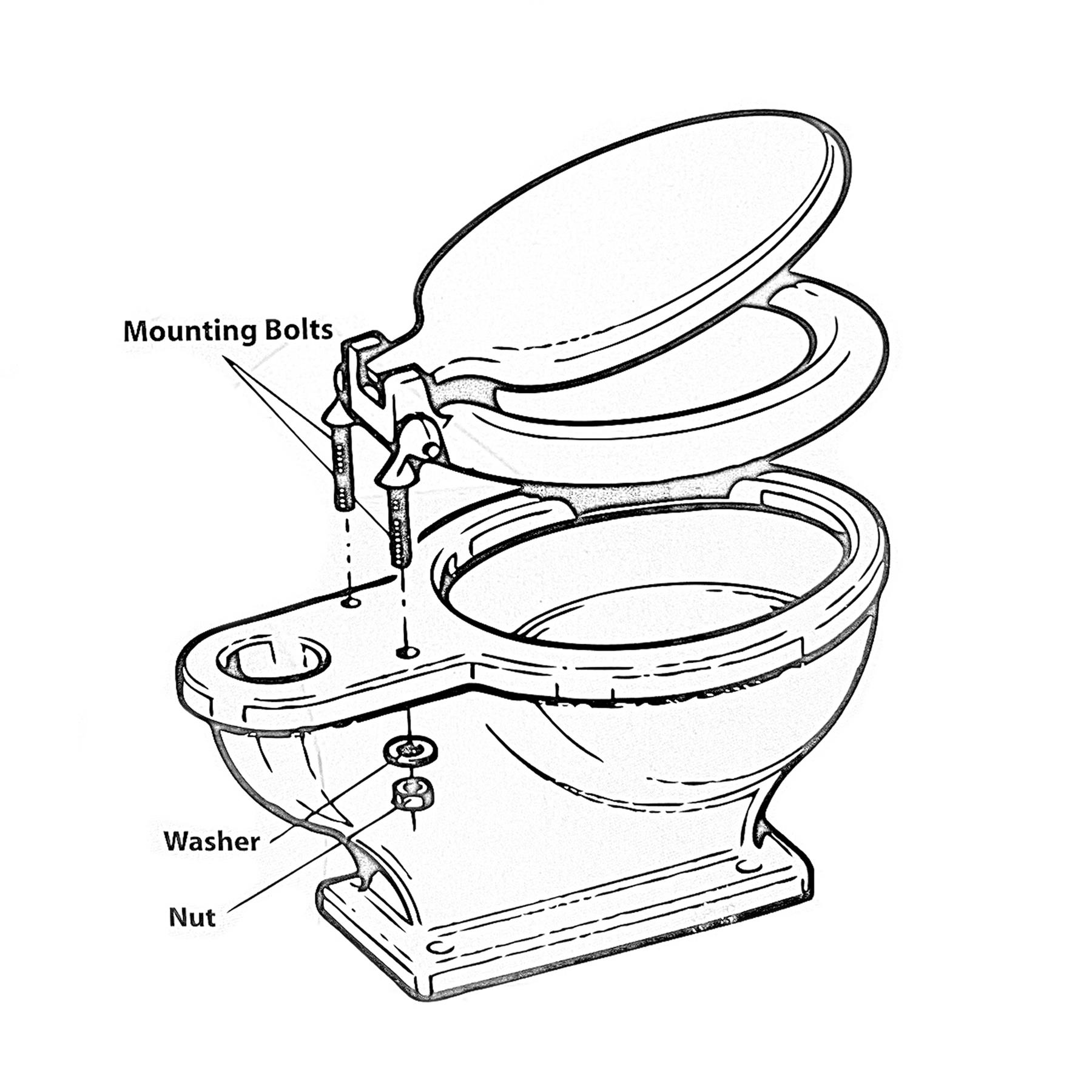 Mounting Bolts

Washer

Nut