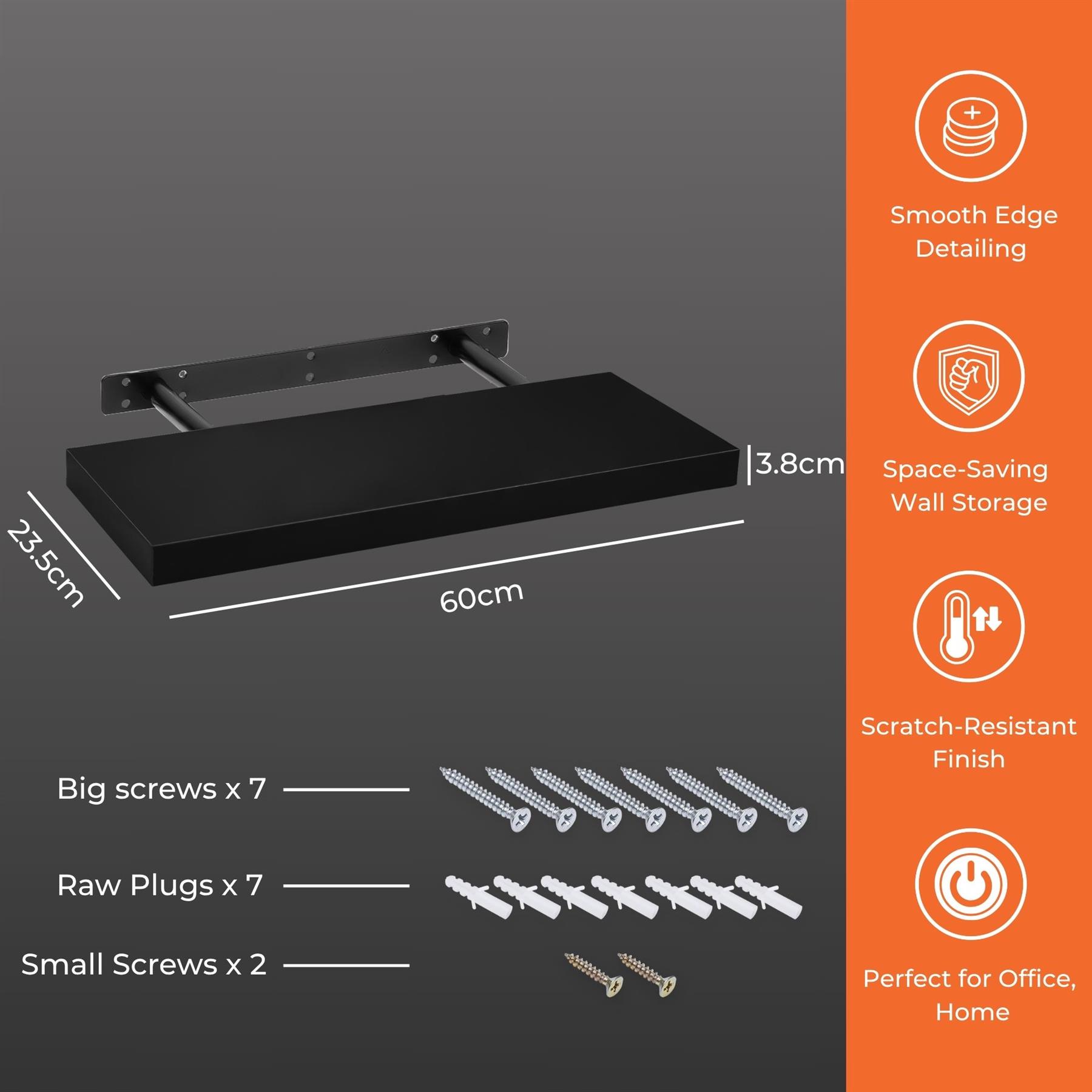 3.8cm

23.5cm

60cm

Big screws x 7

Raw Plugs x 7

Small Screws x 2

Smooth Edge Detailing

Space-Saving Wall Storage

Scratch-Resistant Finish

Perfect for Office, Home