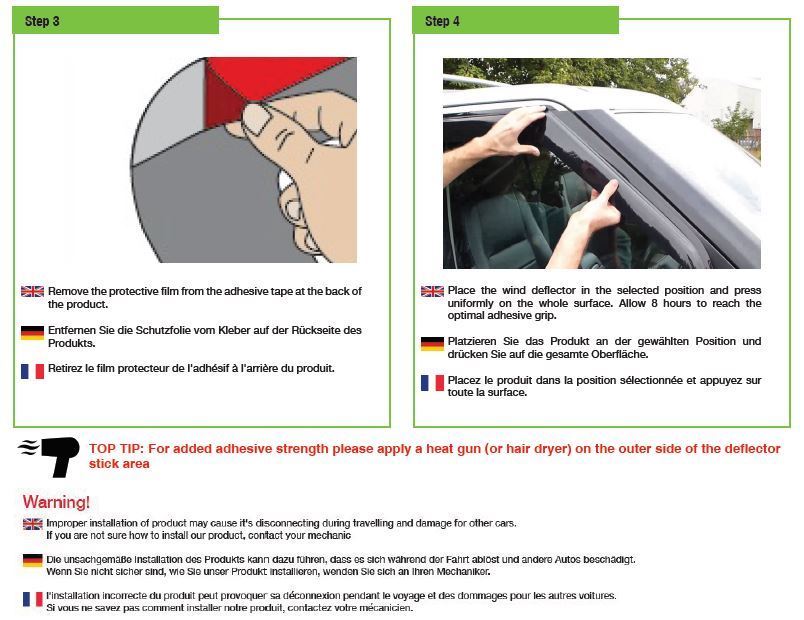 Step 3

Remove the protective film from the adhesive tape at the back of the product.

Entfernen Sie die Schutzfolie vom Kleber auf der Rückseite des Produkts.

Retirez le film protecteur de l'adhésif à l'arrière du produit.

Step 4

Place the wind deflector in the selected position and press uniformly on the whole surface. Allow 8 hours to reach the optimal adhesive grip.

Platzieren Sie das Produkt an der gewählten Position und drücken Sie auf die gesamte Oberfläche.

Placez le produit dans la position sélectionnée et appuyez sur toute la surface.

TOP TIP: For added adhesive strength please apply a heat gun (or hair dryer) on the outer side of the deflector stick area

Warning!

Improper installation of product may cause it's disconnecting during travelling and damage for other cars. If you are not sure how to install our product, contact your mechanic

Die unsachgemäße Installation des Produkts kann dazu führen, dass es sich während der Fahrt ablöst und andere Autos beschädigt. Wenn Sie nicht sicher sind, wie Sie unser Produkt installieren, wenden Sie sich an Ihren Mechaniker.

l'installation incorrecte du produit peut provoquer sa déconnexion pendant le voyage et des dommages pour les autres voitures. Si vous ne savez pas comment installer notre produit, contactez votre mécanicien.