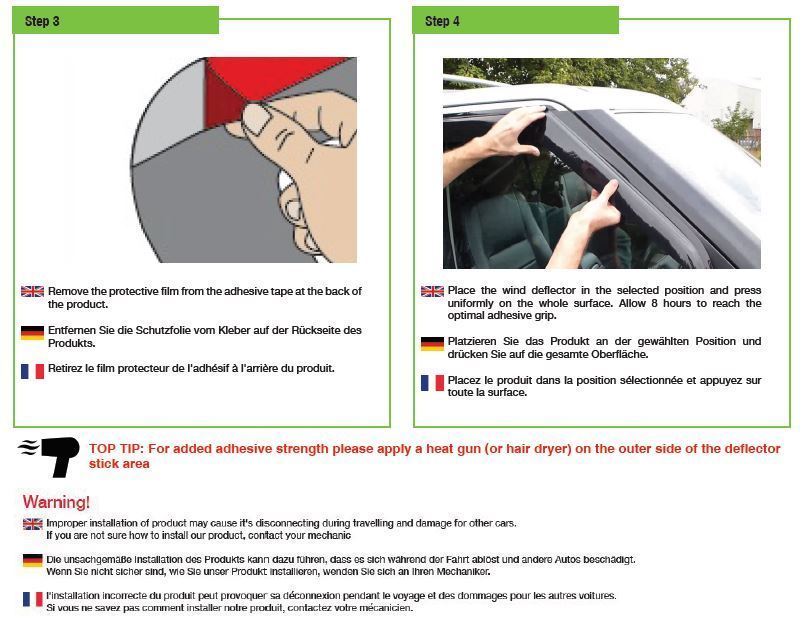 Step 3

Remove the protective film from the adhesive tape at the back of the product.

Entfernen Sie die Schutzfolie vom Kleber auf der Rückseite des Produkts.

Retirez le film protecteur de l'adhésif à l'arrière du produit.

Step 4

Place the wind deflector in the selected position and press uniformly on the whole surface. Allow 8 hours to reach the optimal adhesive grip.

Platzieren Sie das Produkt an der gewählten Position und drücken Sie auf die gesamte Oberfläche.

Placez le produit dans la position sélectionnée et appuyez sur toute la surface.

TOP TIP: For added adhesive strength please apply a heat gun (or hair dryer) on the outer side of the deflector stick area

Warning!

Improper installation of product may cause it's disconnecting during travelling and damage for other cars. If you are not sure how to install our product, contact your mechanic

Die unsachgemäße Installation des Produkts kann dazu führen, dass es sich während der Fahrt ablöst und andere Autos beschädigt. Wenn Sie nicht sicher sind, wie Sie unser Produkt installieren, wenden Sie sich an Ihren Mechaniker.

l'installation incorrecte du produit peut provoquer sa déconnexion pendant le voyage et des dommages pour les autres voitures. Si vous ne savez pas comment installer notre produit, contactez votre mécanicien.